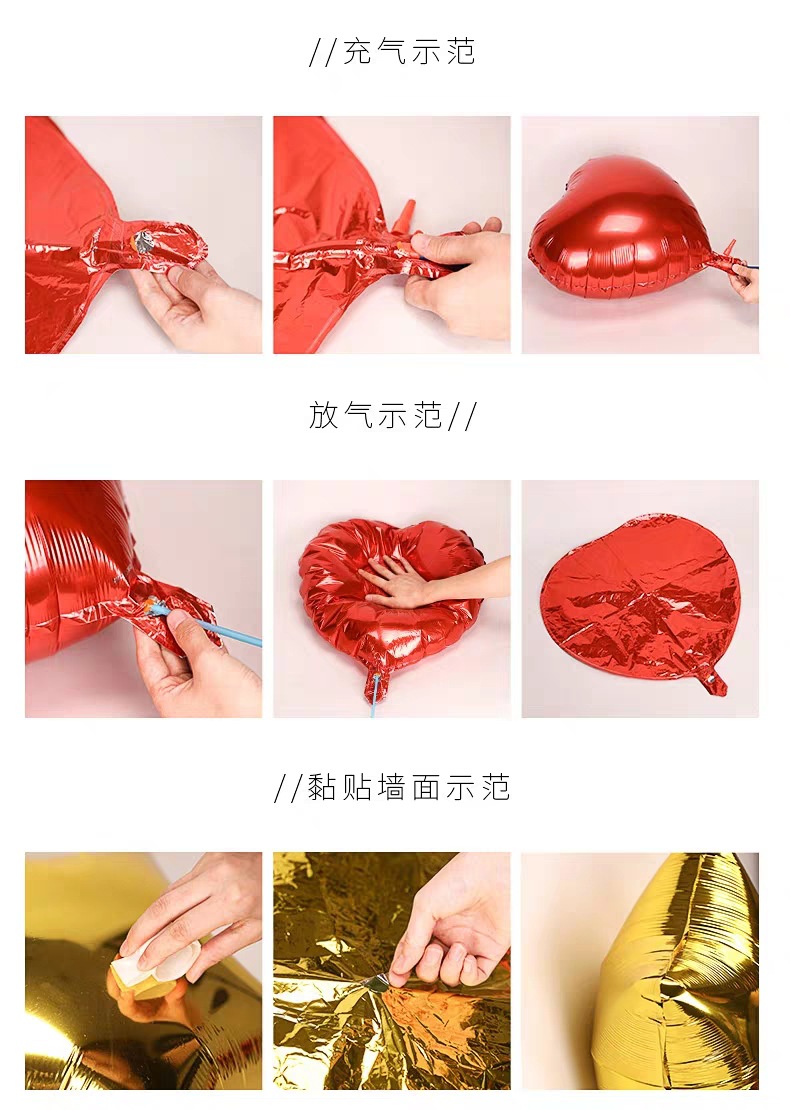 //充气示范

放气示范//

//黏贴墙面示范