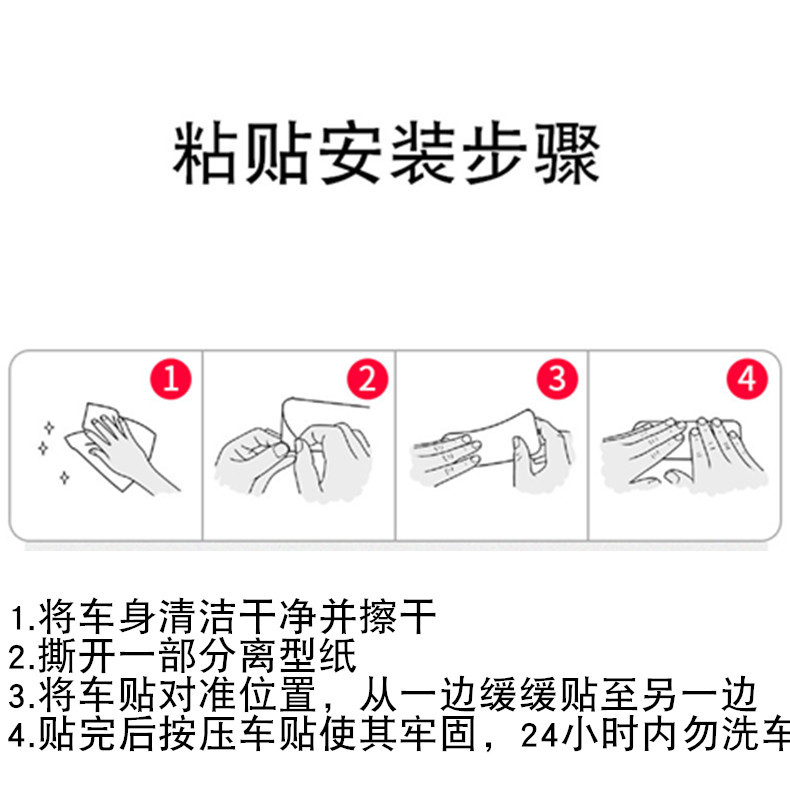 粘贴安装步骤

1

2

3

4

1.将车身清洁干净并擦干
2.撕开一部分离型纸
3.将车贴对准位置，从一边缓缓贴至另一边
4.贴完后按压车贴使其牢固，24小时内勿洗车