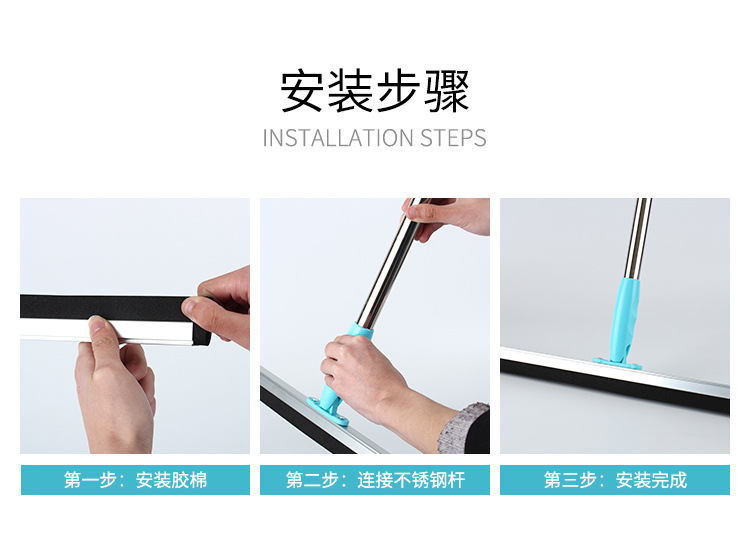 安装步骤

INSTALLATION STEPS

第一步：安装胶棉

第二步：连接不锈钢杆

第三步：安装完成