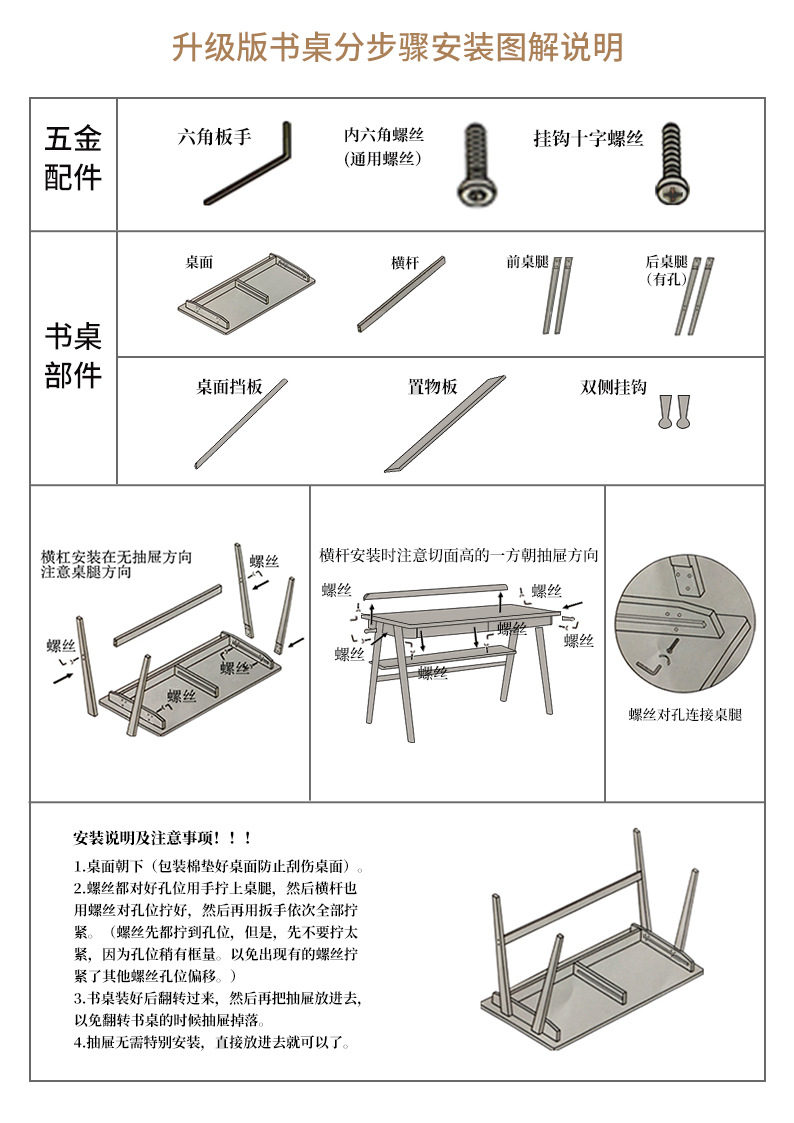 升级版书桌分步骤安装图解说明

五金配件

六角板手

内六角螺丝
(通用螺丝)

挂钩十字螺丝

书桌部件

桌面

横杆

前桌腿

后桌腿
(有孔)

桌面挡板

置物板

双侧挂钩

横杠安装在无抽屉方向
注意桌腿方向

螺丝

螺丝

螺丝

螺丝

横杆安装时注意切面高的一方朝抽屉方向

螺丝

螺丝

螺丝

螺丝

螺丝

螺丝

螺丝对孔连接桌腿

安装说明及注意事项！！！

1.桌面朝下（包装棉垫好桌面防止刮伤桌面）。
2.螺丝都对好孔位用手拧上桌腿，然后横杆也用螺丝对孔位拧好，然后再用扳手依次全部拧紧。（螺丝先都拧到孔位，但是，先不要拧太紧，因为孔位稍有框量。以免出现有的螺丝拧紧了其他螺丝孔位偏移。）
3.书桌装好后翻转过来，然后再把抽屉放进去，以免翻转书桌的时候抽屉掉落。
4.抽屉无需特别安装，直接放进去就可以了。