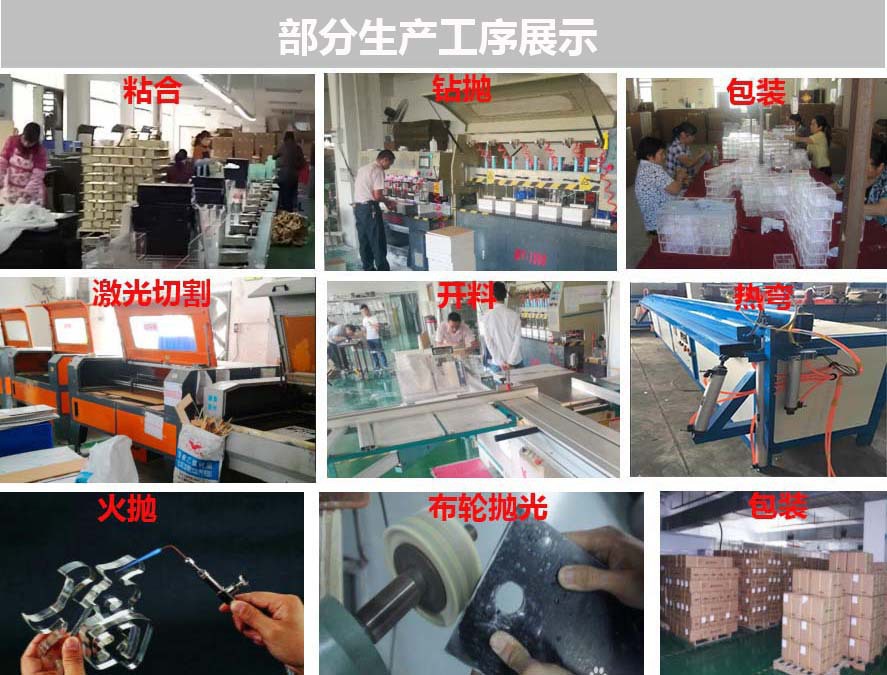 部分生产工序展示

粘合

钻抛

包装

激光切割

开料

热弯

火抛

布轮抛光

包装