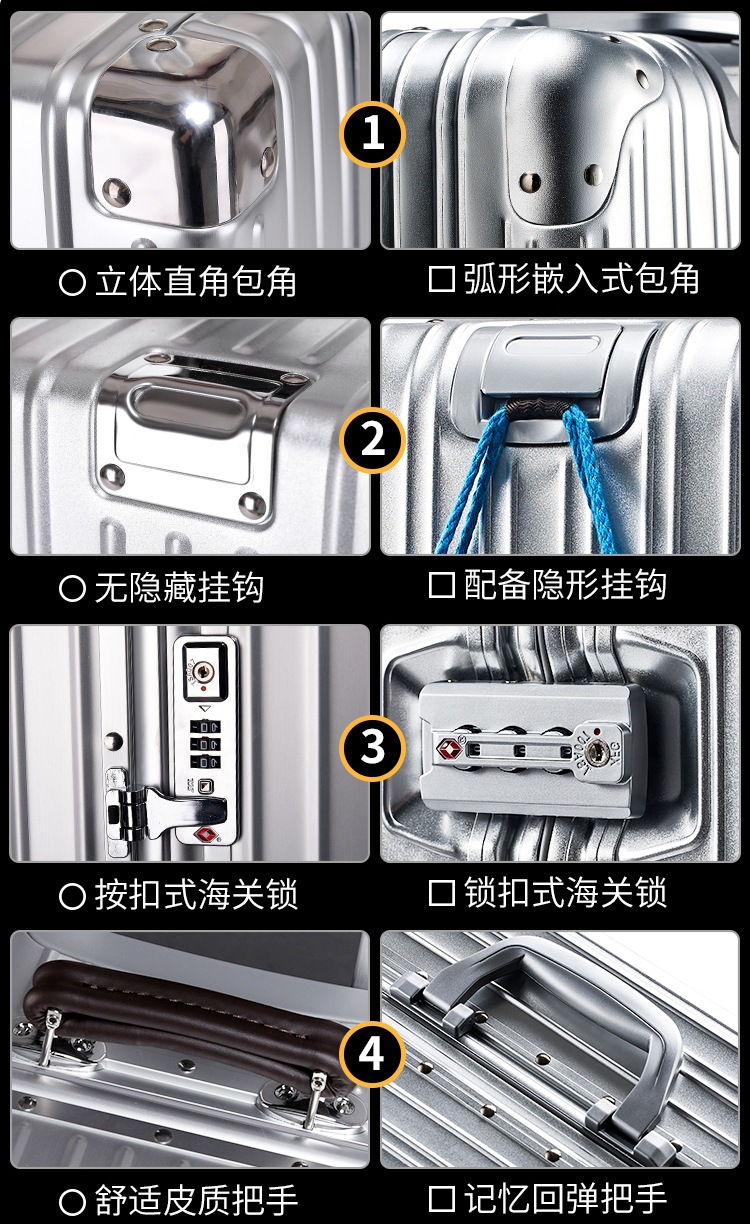 1

○ 立体直角包角

□ 弧形嵌入式包角

2

○ 无隐藏挂钩

□ 配备隐形挂钩

3

○ 按扣式海关锁

□ 锁扣式海关锁

4

○ 舒适皮质把手

□ 记忆回弹把手