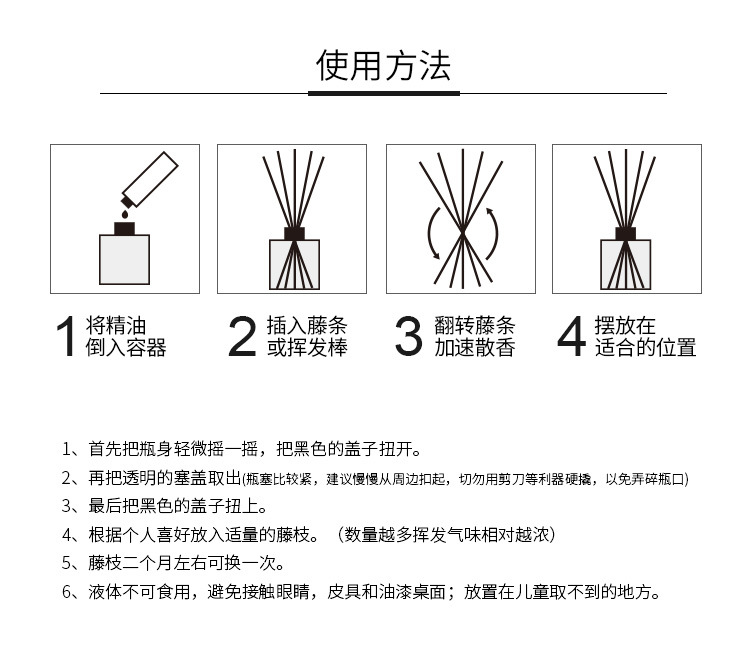 使用方法

1 将精油倒入容器

2 插入藤条或挥发棒

3 翻转藤条加速散香

4 摆放在适合的位置

1、首先把瓶身轻微摇一摇，把黑色的盖子扭开。
2、再把透明的塞盖取出(瓶塞比较紧，建议慢慢从周边扣起，切勿用剪刀等利器硬撬，以免弄碎瓶口)
3、最后把黑色的盖子扭上。
4、根据个人喜好放入适量的藤枝。（数量越多挥发气味相对越浓）
5、藤枝二个月左右可换一次。
6、液体不可食用，避免接触眼睛，皮具和油漆桌面；放置在儿童取不到的地方。