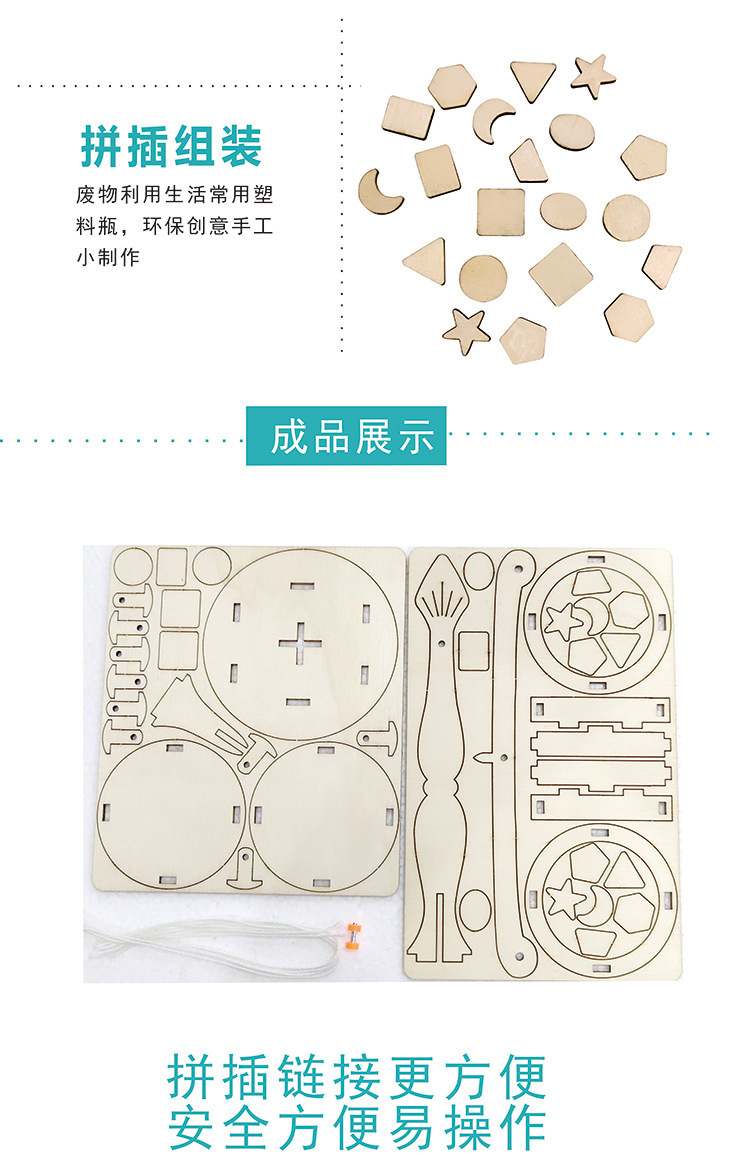 拼插组装

废物利用生活常用塑料瓶，环保创意手工小制作

成品展示

拼插链接更方便
安全方便易操作