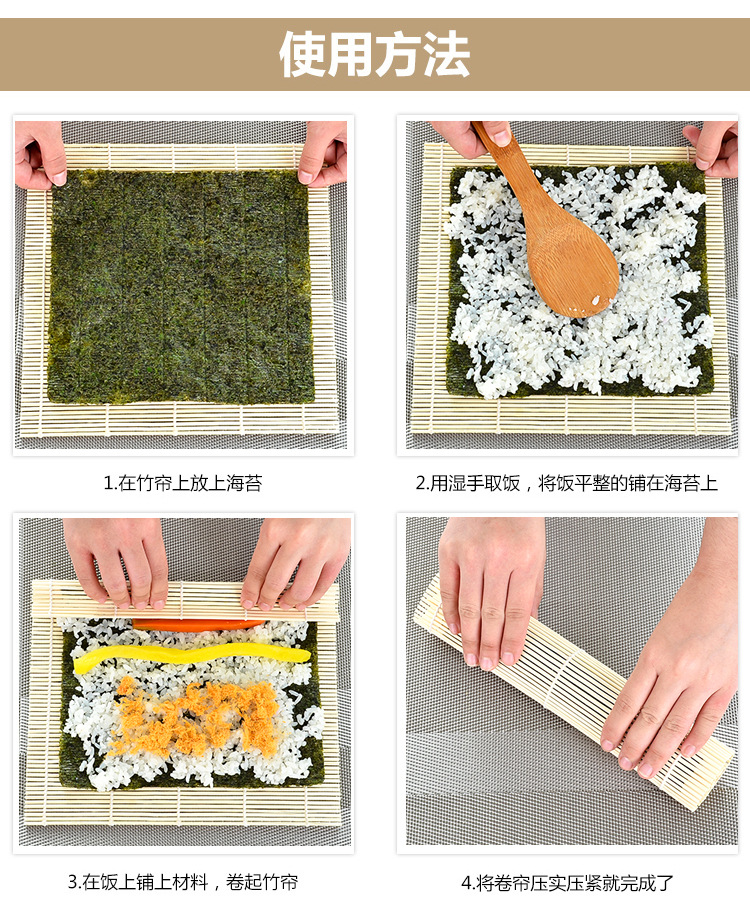 使用方法

1.在竹帘上放上海苔

2.用湿手取饭，将饭平整的铺在海苔上

3.在饭上铺上材料，卷起竹帘

4.将卷帘压实压紧就完成了