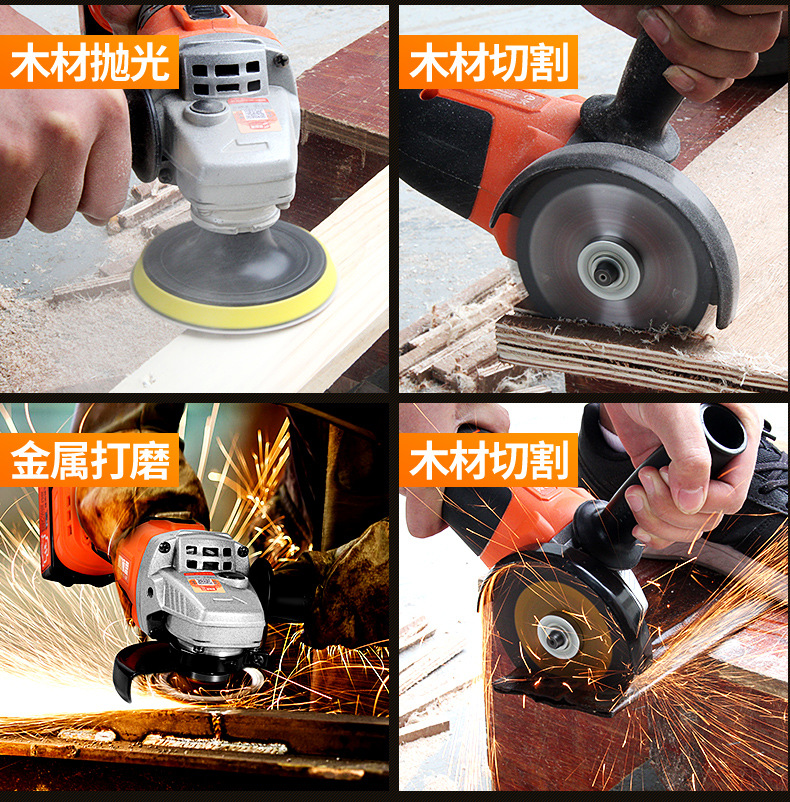 木材抛光

木材切割

金属打磨

木材切割