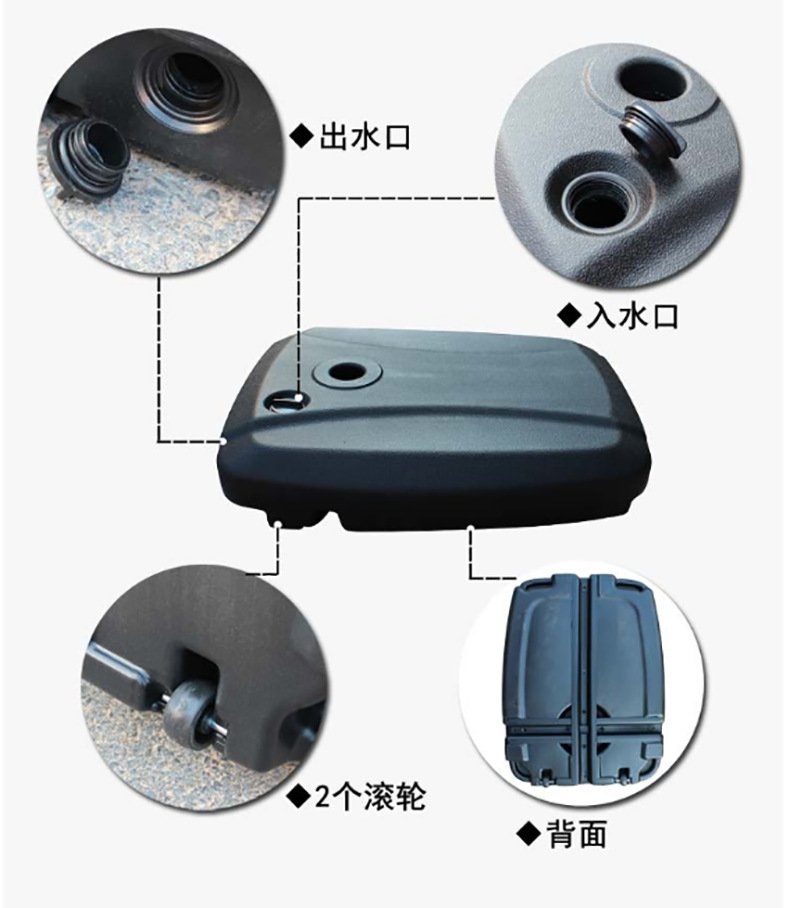 ◆出水口

◆入水口

◆2个滚轮

◆背面