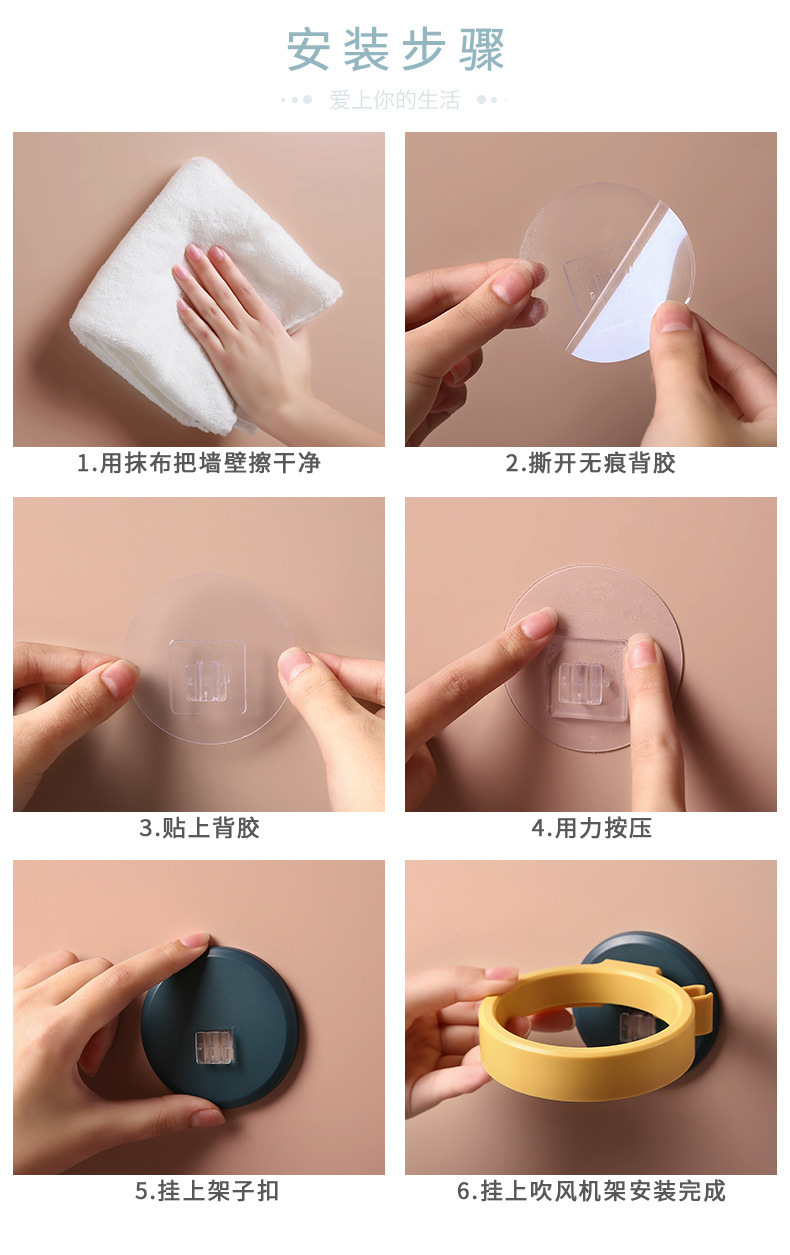 安装步骤

爱上你的生活

1.用抹布把墙壁擦干净

2.撕开无痕背胶

3.贴上背胶

4.用力按压

5.挂上架子扣

6.挂上吹风机架安装完成