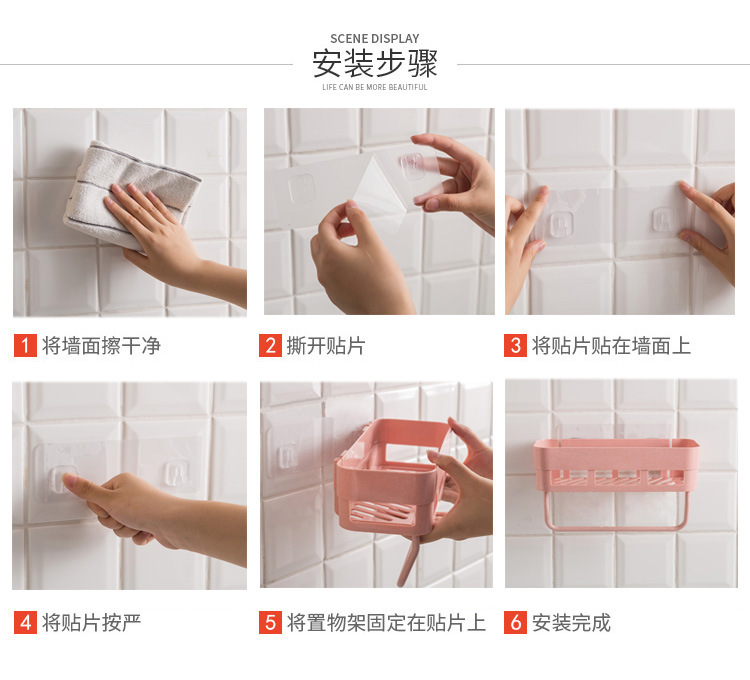 SCENE DISPLAY
安装步骤
LIFE CAN BE MORE BEAUTIFUL

1 将墙面擦干净

2 撕开贴片

3 将贴片贴在墙面上

4 将贴片按严

5 将置物架固定在贴片上

6 安装完成