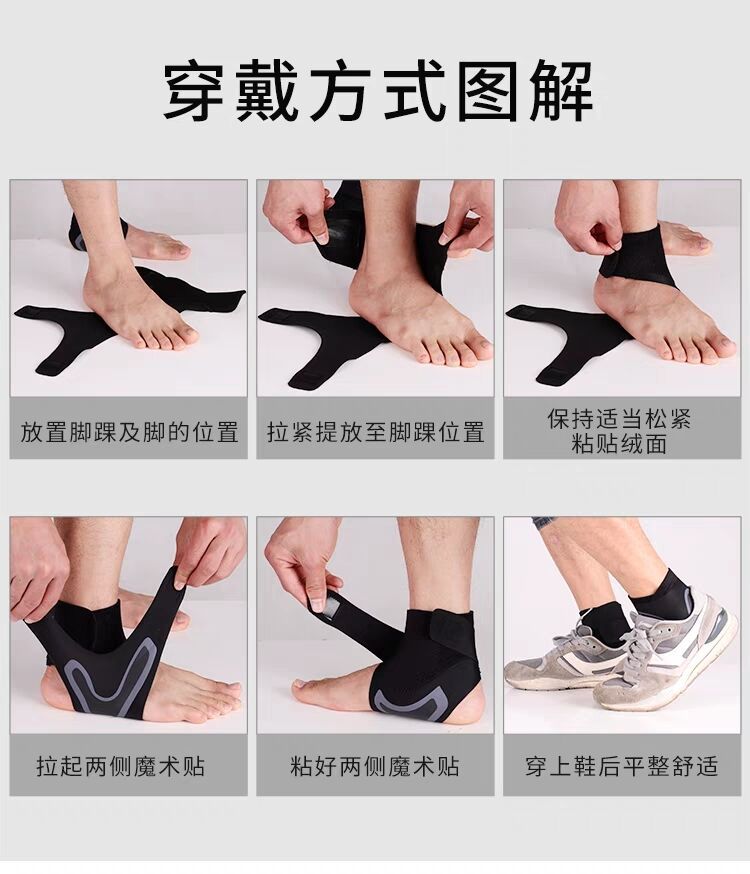 穿戴方式图解

放置脚踝及脚的位置

拉紧提放至脚踝位置

保持适当松紧
粘贴绒面

拉起两侧魔术贴

粘好两侧魔术贴

穿上鞋后平整舒适