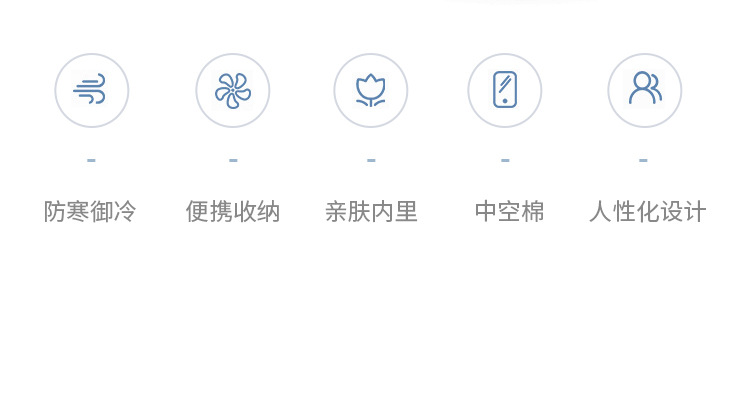 -
防寒御冷

-
便携收纳

-
亲肤内里

-
中空棉

-
人性化设计