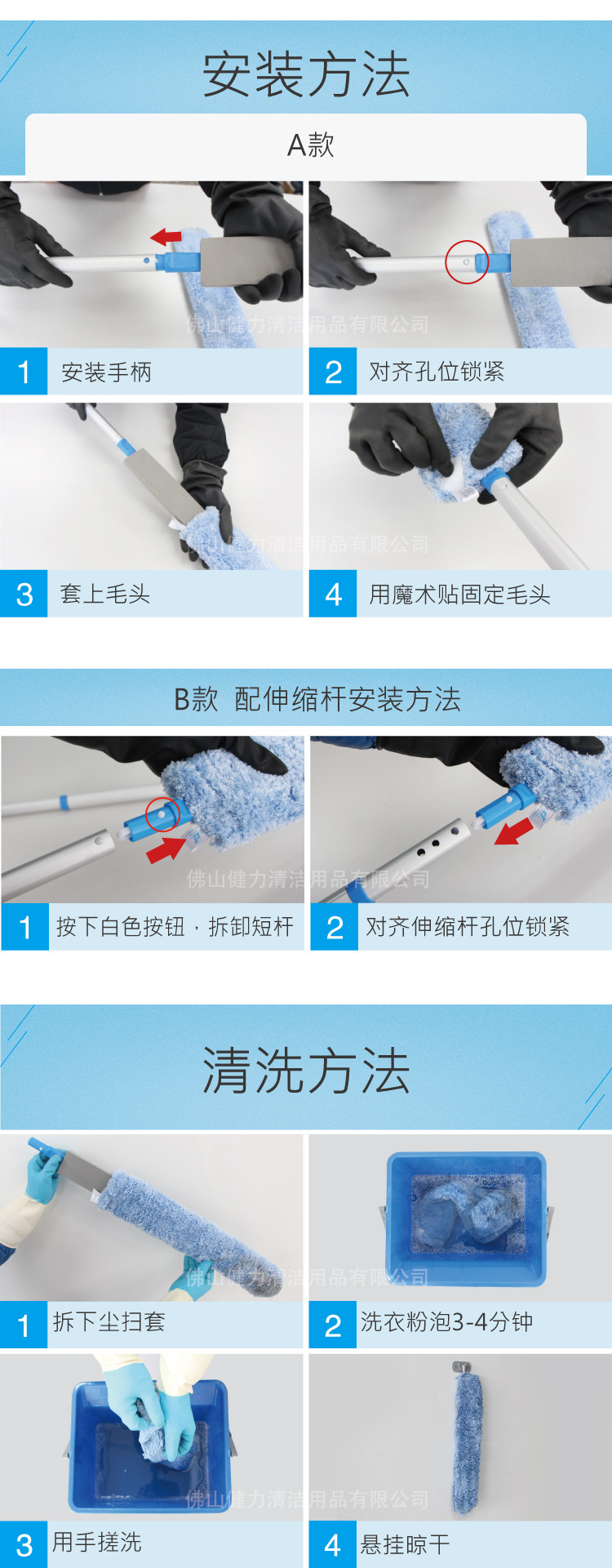 安装方法

A款

佛山健力清洁用品有限公司

1 安装手柄

2 对齐孔位锁紧

佛山健力清洁用品有限公司

3 套上毛头

4 用魔术贴固定毛头

B款 配伸缩杆安装方法

佛山健力清洁用品有限公司

1 按下白色按钮，拆卸短杆

2 对齐伸缩杆孔位锁紧

清洗方法

佛山健力清洁用品有限公司

1 拆下尘扫套

2 洗衣粉泡3-4分钟

佛山健力清洁用品有限公司

3 用手搓洗

4 悬挂晾干