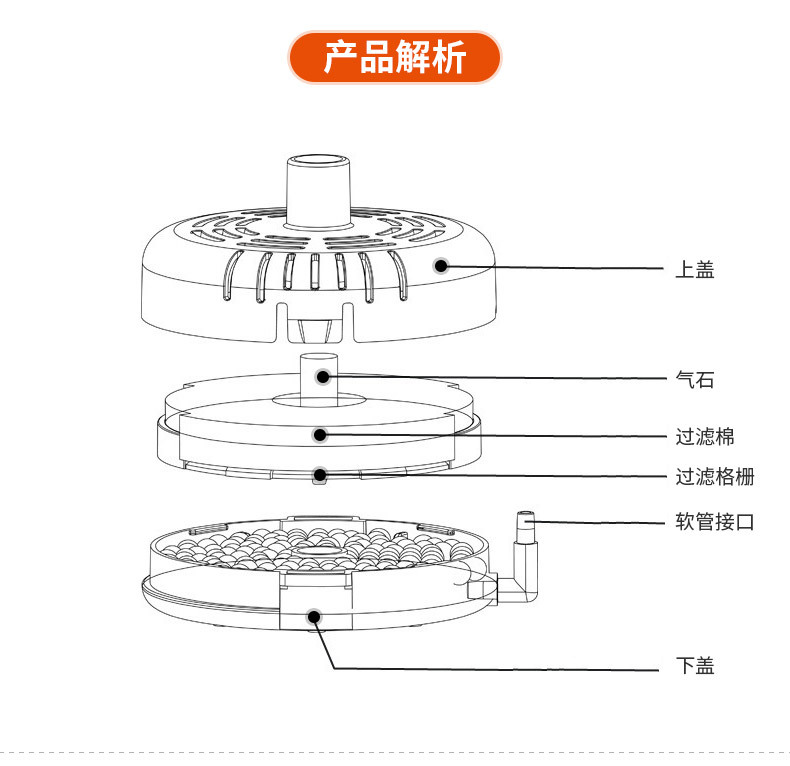 产品解析

上盖

气石

过滤棉

过滤格栅

软管接口

下盖