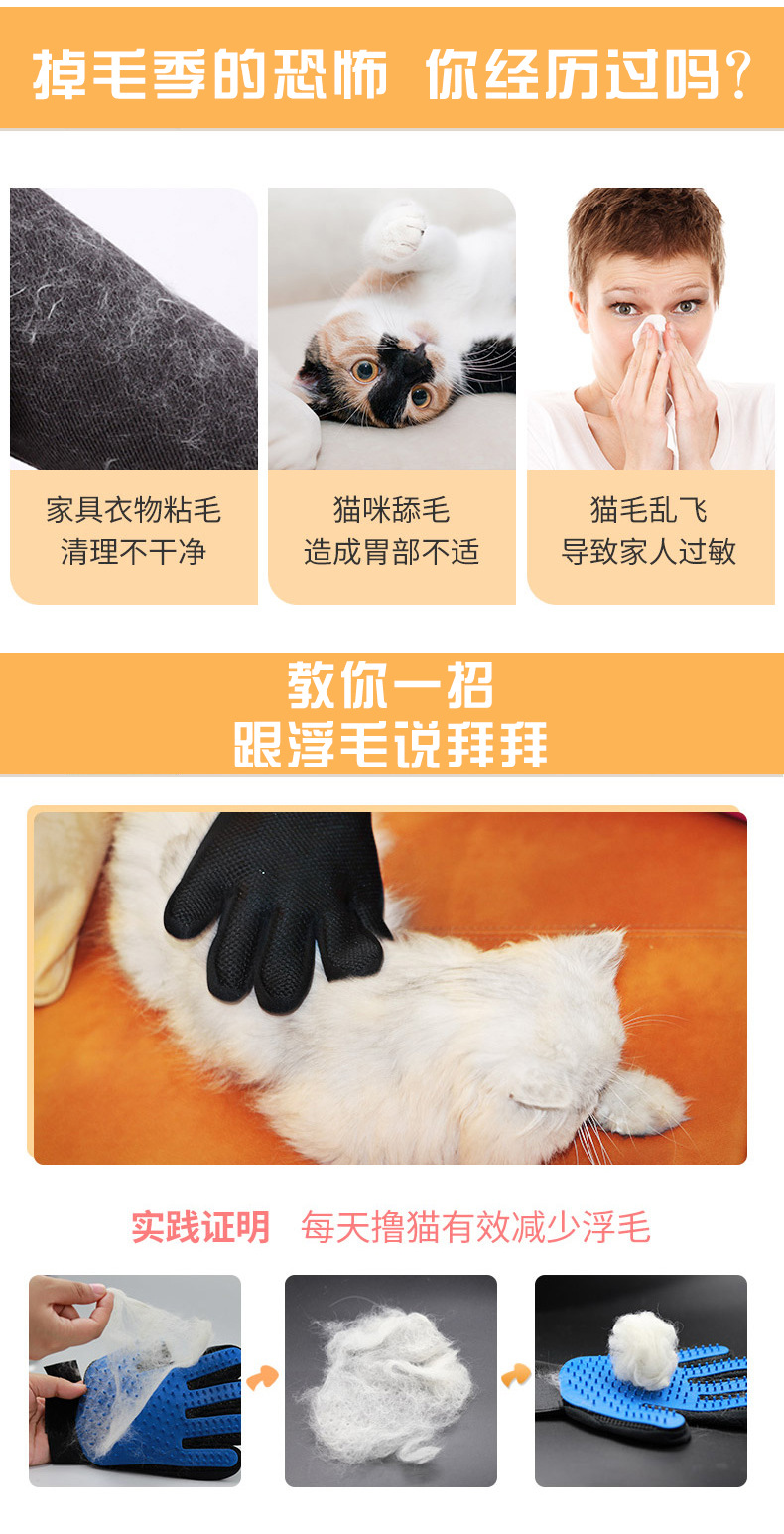 掉毛季的恐怖 你经历过吗?

家具衣物粘毛
清理不干净

猫咪舔毛
造成胃部不适

猫毛乱飞
导致家人过敏

教你一招
跟浮毛说拜拜

实践证明 每天撸猫有效减少浮毛