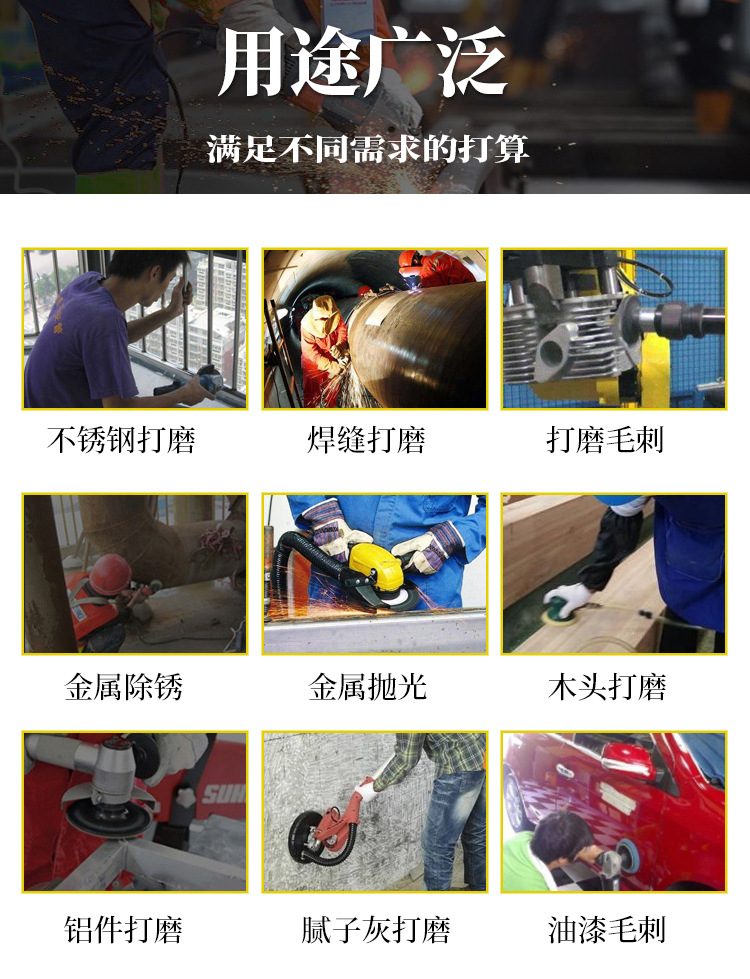 用途广泛

满足不同需求的打算

不锈钢打磨

焊缝打磨

打磨毛刺

金属除锈

金属抛光

木头打磨

铝件打磨

腻子灰打磨

油漆毛刺