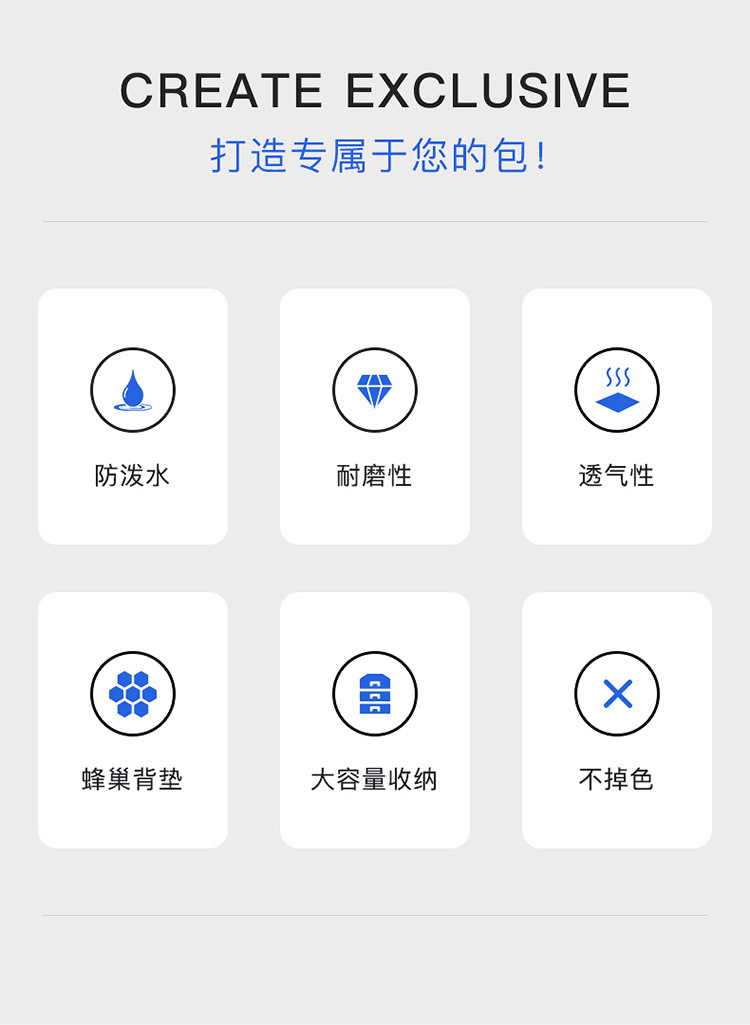 CREATE EXCLUSIVE
打造专属于您的包!

防泼水

耐磨性

透气性

蜂巢背垫

大容量收纳

不掉色