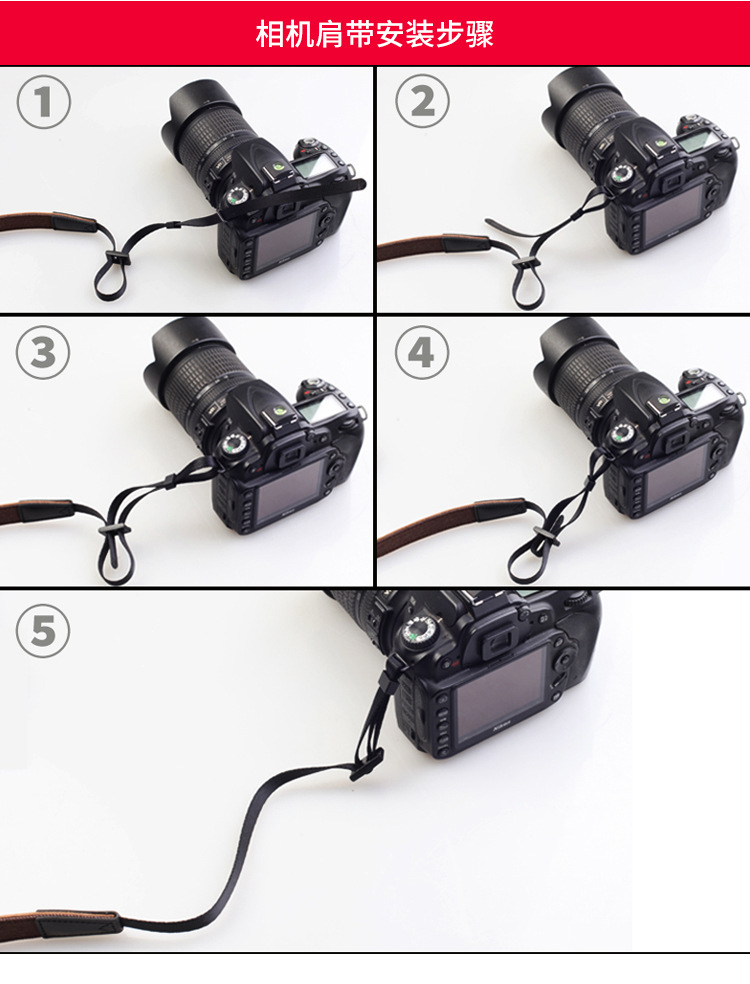 相机肩带安装步骤

1

2

3

4

5