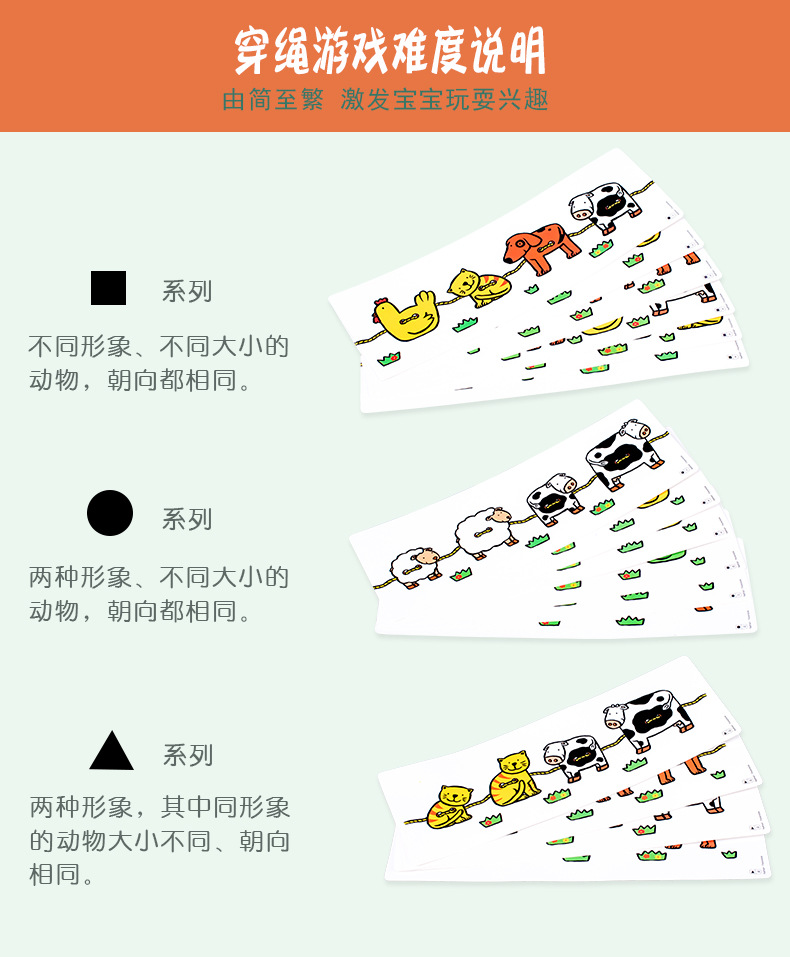 穿绳游戏难度说明

由简至繁 激发宝宝玩耍兴趣

■ 系列

不同形象、不同大小的动物，朝向都相同。

● 系列

两种形象、不同大小的动物，朝向都相同。

▲ 系列

两种形象，其中同形象的动物大小不同、朝向相同。