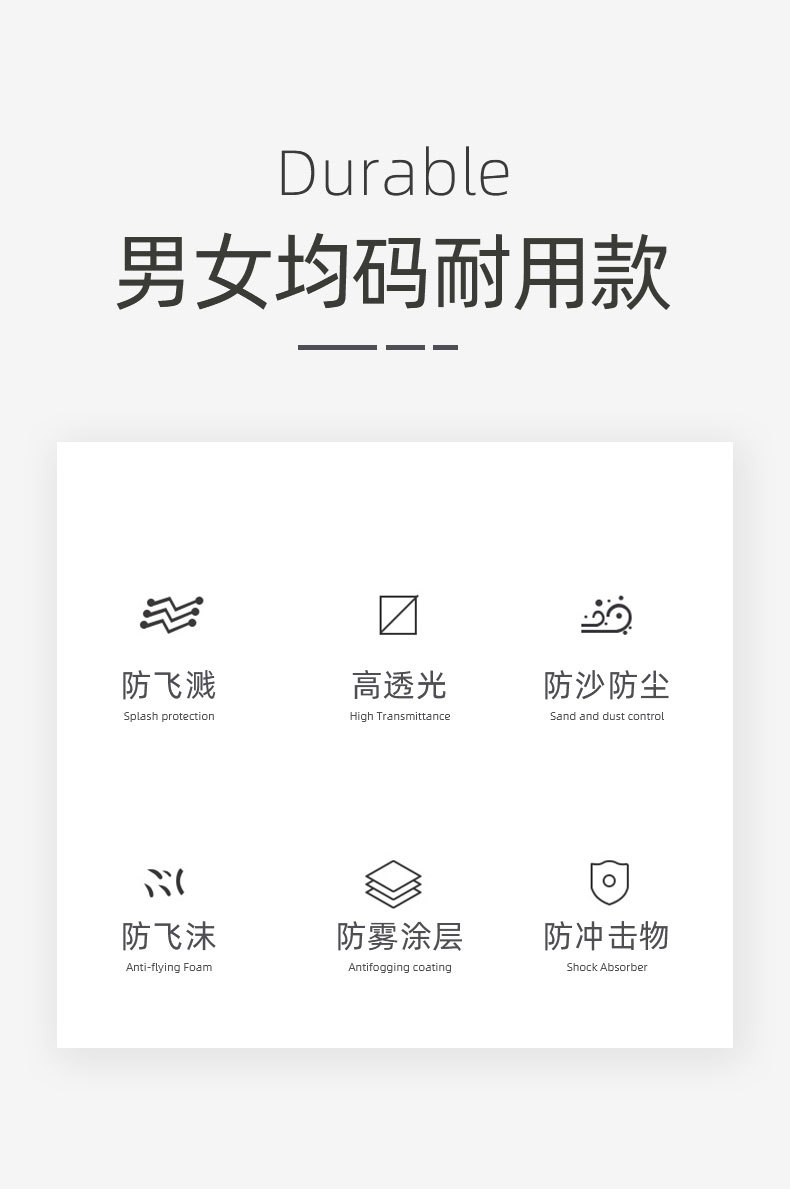 Durable
男女均码耐用款

防飞溅
Splash protection

高透光
High Transmittance

防沙防尘
Sand and dust control

防飞沫
Anti-flying Foam

防雾涂层
Antifogging coating

防冲击物
Shock Absorber