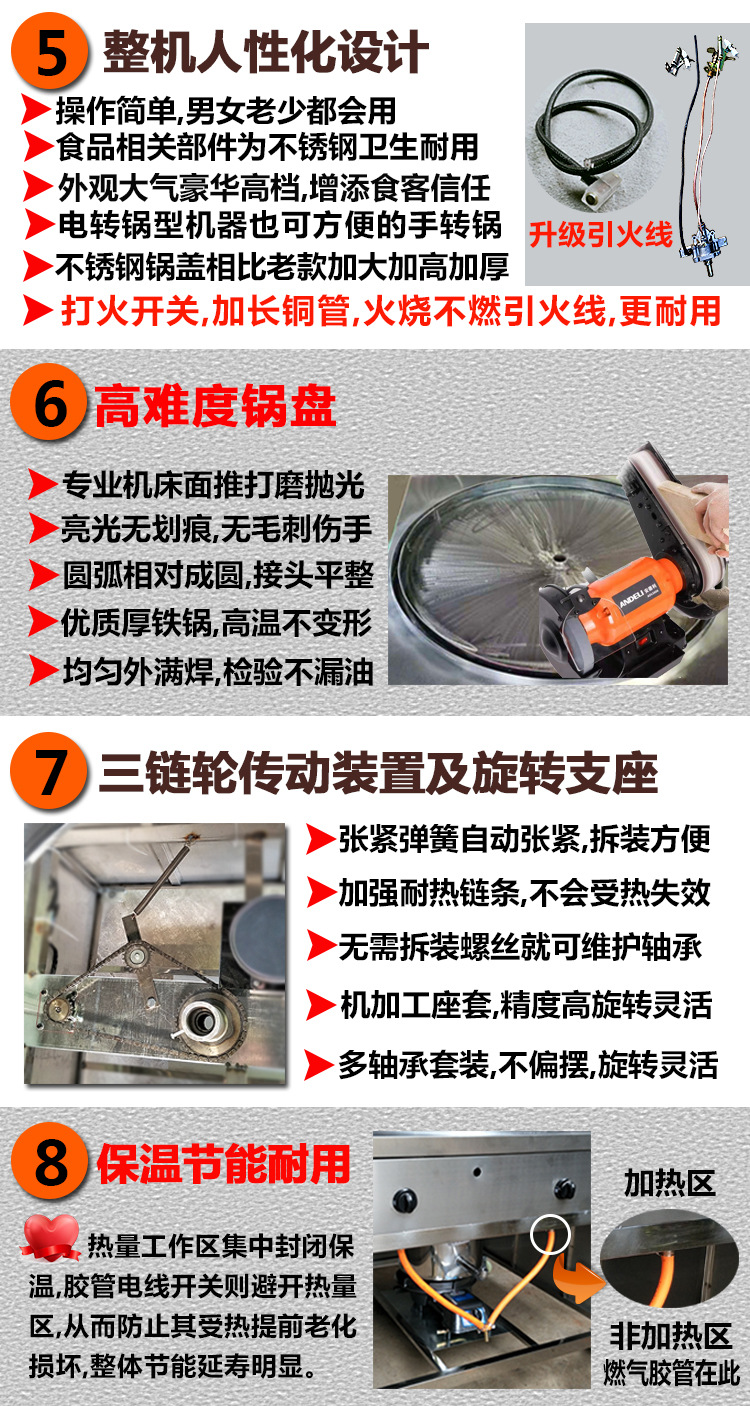 5 整机人性化设计

操作简单,男女老少都会用
食品相关部件为不锈钢卫生耐用
外观大气豪华高档,增添食客信任
电转锅型机器也可方便的手转锅
不锈钢锅盖相比老款加大加高加厚
打火开关,加长铜管,火烧不燃引火线,更耐用

升级引火线

6 高难度锅盘

专业机床面推打磨抛光
亮光无划痕,无毛刺伤手
圆弧相对成圆,接头平整
优质厚铁锅,高温不变形
均匀外满焊,检验不漏油

ANDELI

7 三链轮传动装置及旋转支座

张紧弹簧自动张紧,拆装方便
加强耐热链条,不会受热失效
无需拆装螺丝就可维护轴承
机加工座套,精度高旋转灵活
多轴承套装,不偏摆,旋转灵活

8 保温节能耐用

热量工作区集中封闭保温,胶管电线开关则避开热量区,从而防止其受热提前老化损坏,整体节能延寿明显。

加热区

非加热区
燃气胶管在此