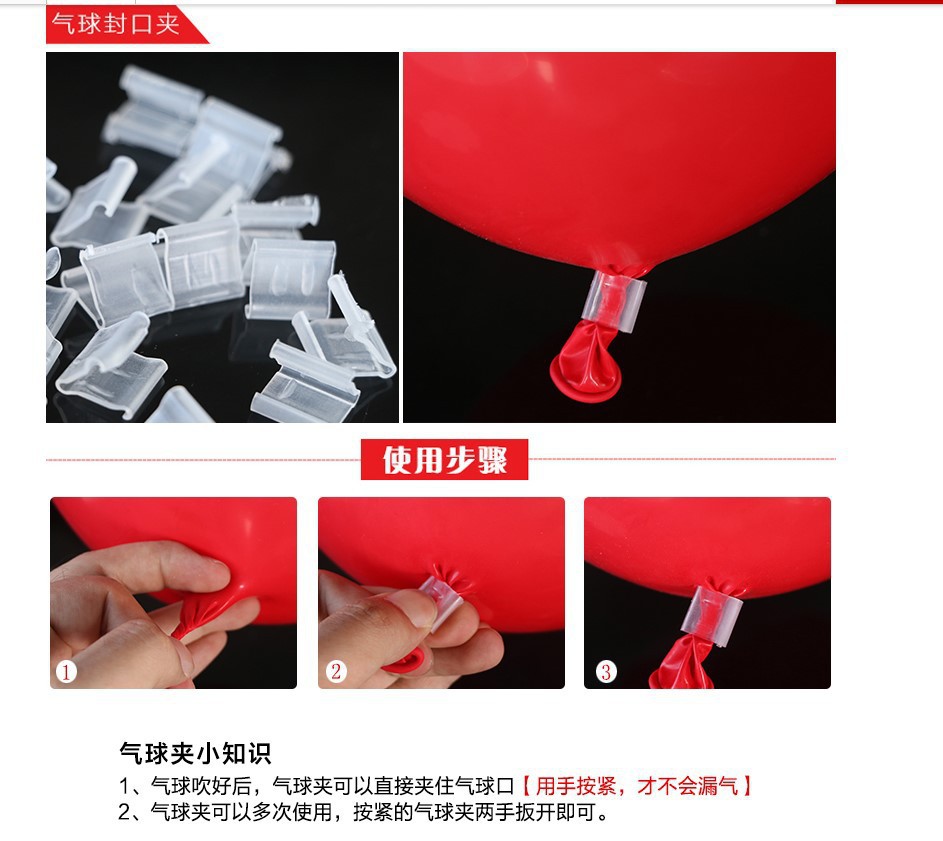 气球封口夹

使用步骤

1

2

3

气球夹小知识

1、气球吹好后，气球夹可以直接夹住气球口【用手按紧，才不会漏气】

2、气球夹可以多次使用，按紧的气球夹两手扳开即可。