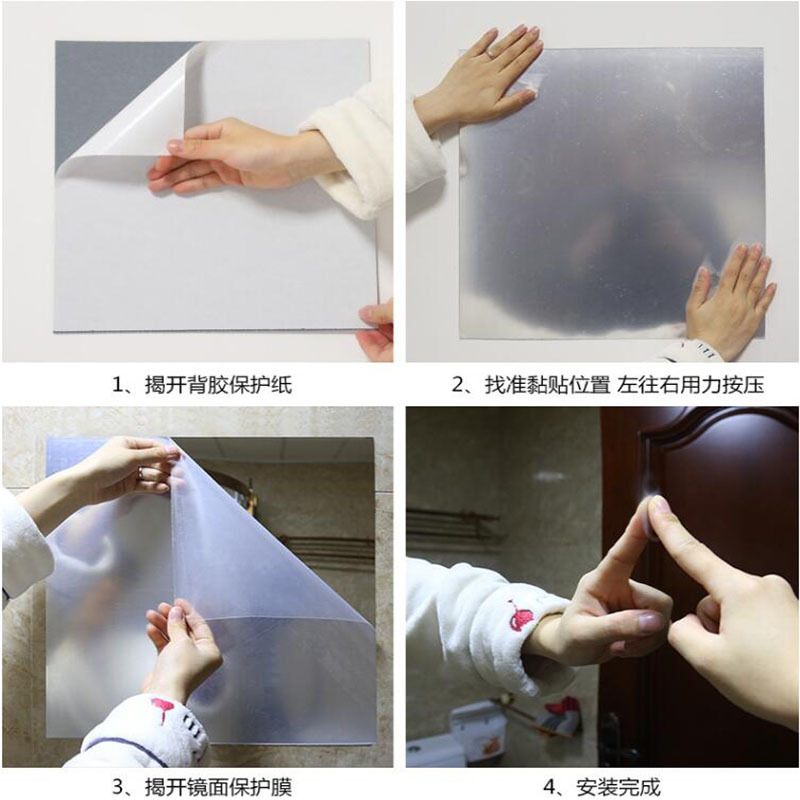 1、揭开背胶保护纸

2、找准黏贴位置 左往右用力按压

3、揭开镜面保护膜

4、安装完成