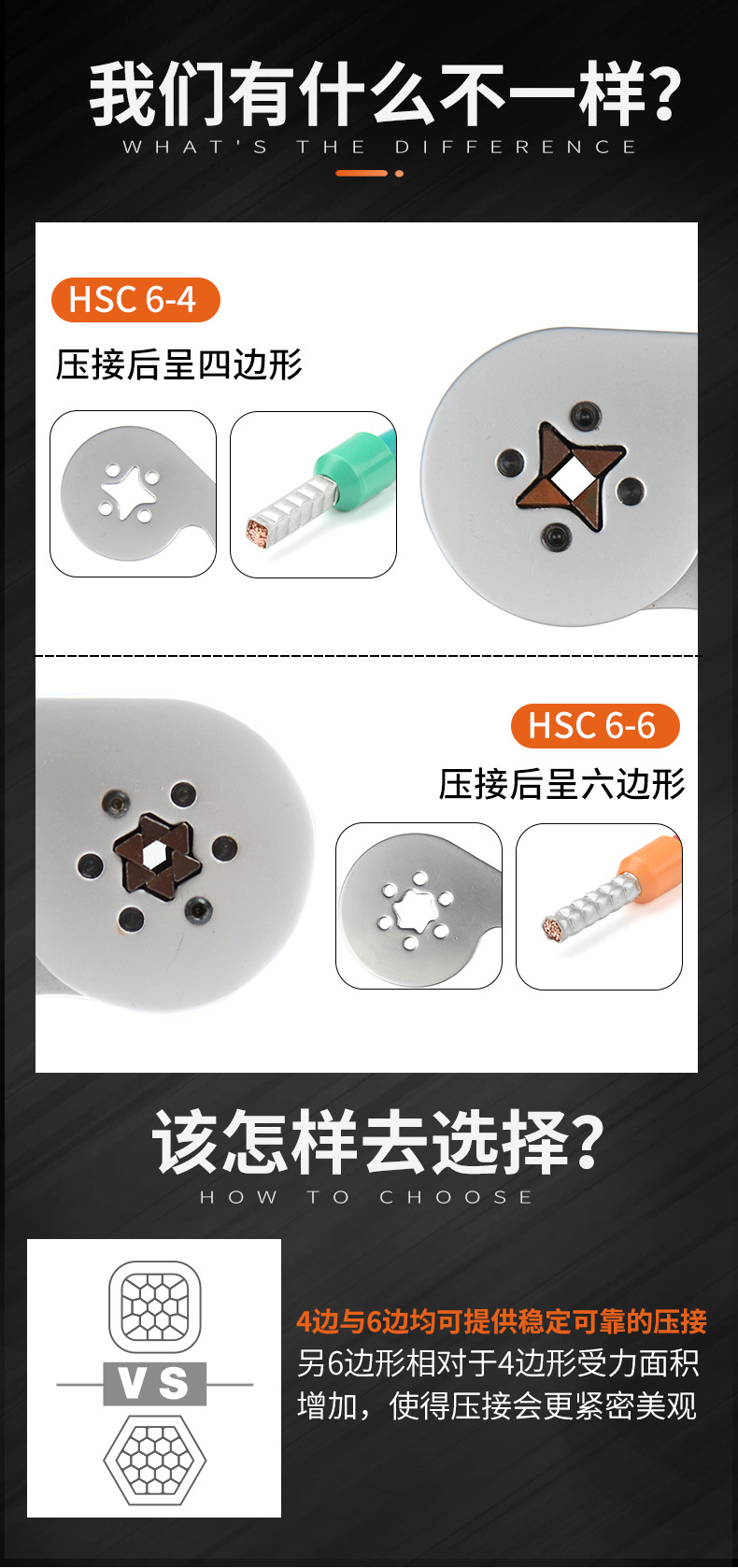 我们有什么不一样?
WHAT'S THE DIFFERENCE

HSC 6-4
压接后呈四边形

HSC 6-6
压接后呈六边形

该怎样去选择?
HOW TO CHOOSE

VS

4边与6边均可提供稳定可靠的压接
另6边形相对于4边形受力面积增加，使得压接会更紧密美观