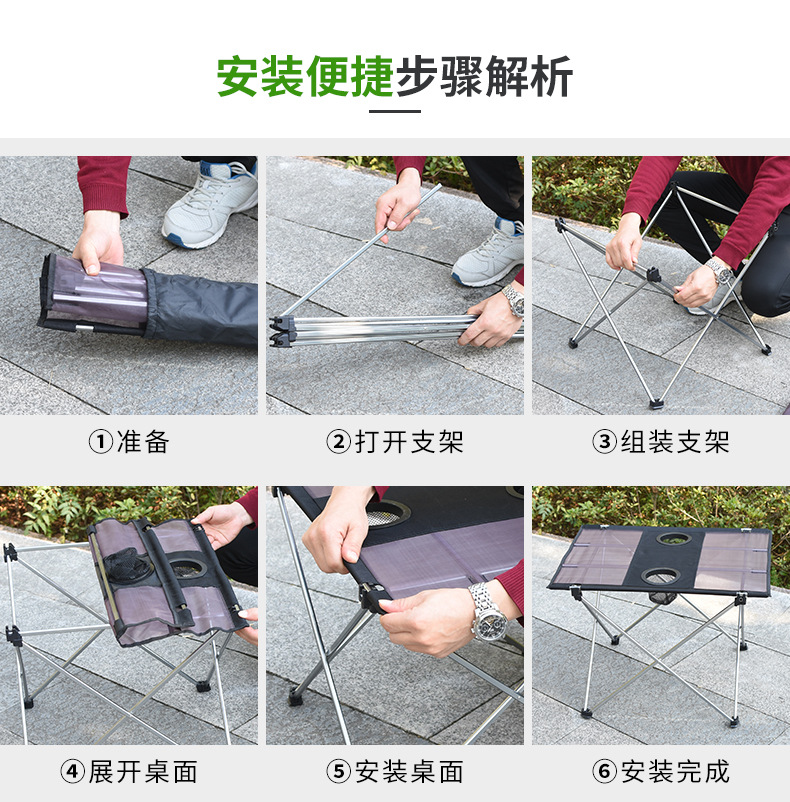 安装便捷步骤解析

①准备

②打开支架

③组装支架

④展开桌面

⑤安装桌面

⑥安装完成