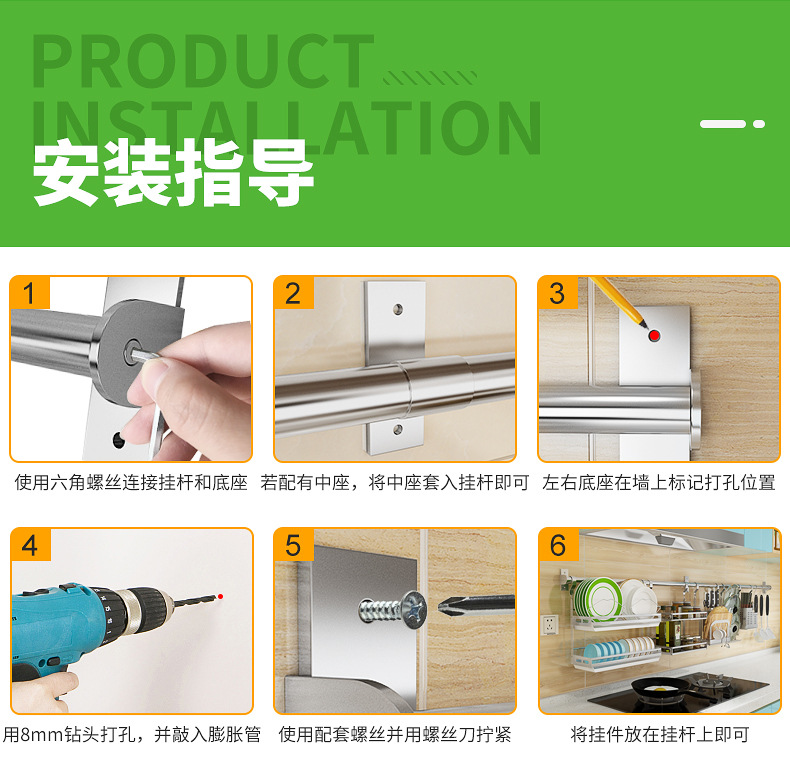 PRODUCT
INSTALLATION
安装指导

1
使用六角螺丝连接挂杆和底座

2
若配有中座，将中座套入挂杆即可

3
左右底座在墙上标记打孔位置

4
用8mm钻头打孔，并敲入膨胀管

5
使用配套螺丝并用螺丝刀拧紧

6
将挂件放在挂杆上即可