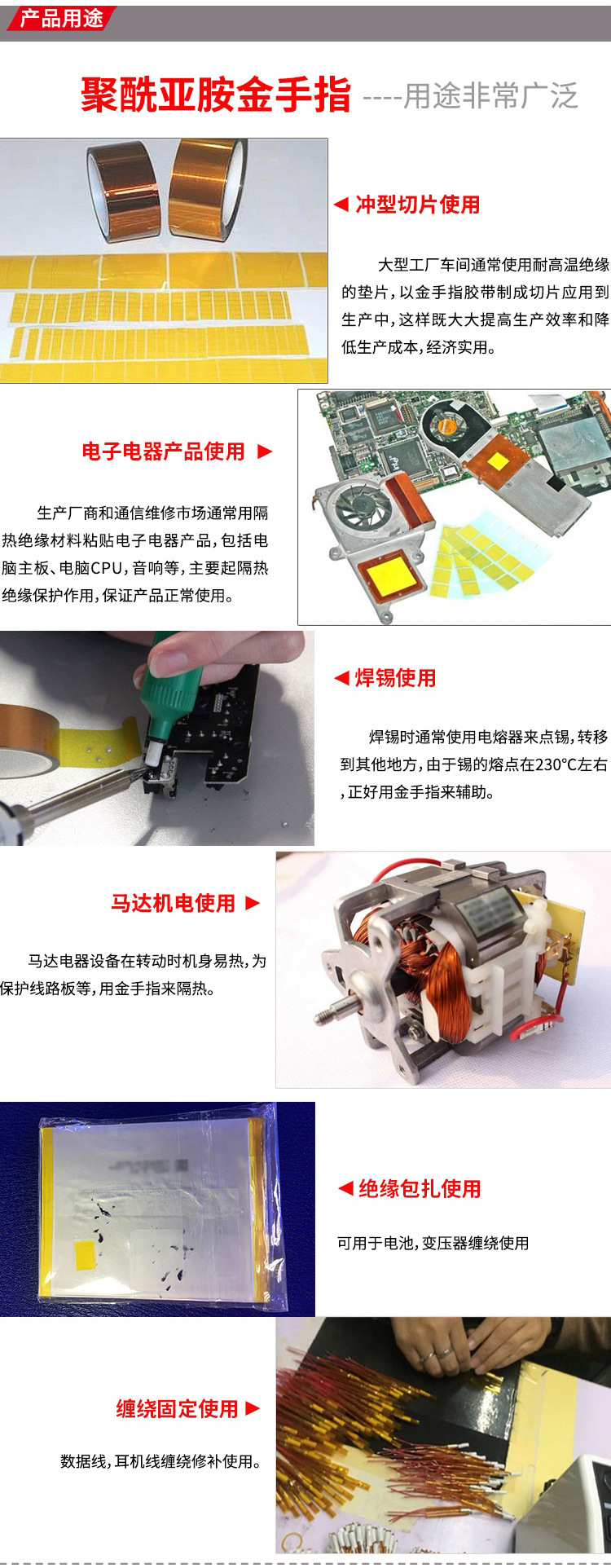 产品用途

聚酰亚胺金手指 ----用途非常广泛

◀ 冲型切片使用

大型工厂车间通常使用耐高温绝缘的垫片，以金手指胶带制成切片应用到生产中，这样既大大提高生产效率和降低生产成本，经济实用。

电子电器产品使用 ▶

生产厂商和通信维修市场通常用隔热绝缘材料粘贴电子电器产品，包括电脑主板、电脑CPU，音响等，主要起隔热绝缘保护作用，保证产品正常使用。

◀ 焊锡使用

焊锡时通常使用电熔器来点锡，转移到其他地方，由于锡的熔点在230°C左右，正好用金手指来辅助。

马达机电使用 ▶

马达电器设备在转动时机身易热，为保护线路板等，用金手指来隔热。

◀ 绝缘包扎使用

可用于电池，变压器缠绕使用

缠绕固定使用 ▶

数据线，耳机线缠绕修补使用。