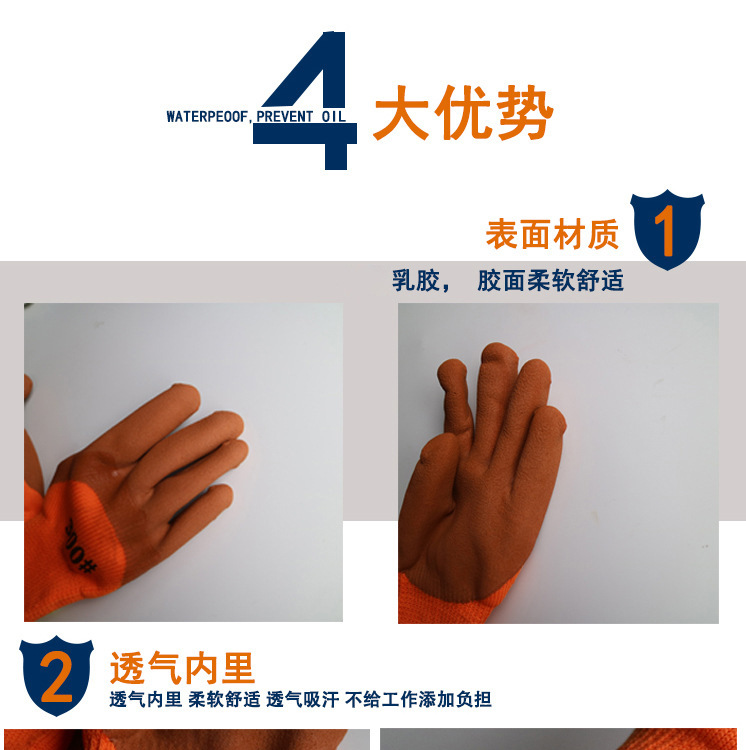 WATERPEOOF, PREVENT OIL 4 大优势

表面材质 1

乳胶， 胶面柔软舒适

300#

2 透气内里

透气内里 柔软舒适 透气吸汗 不给工作添加负担