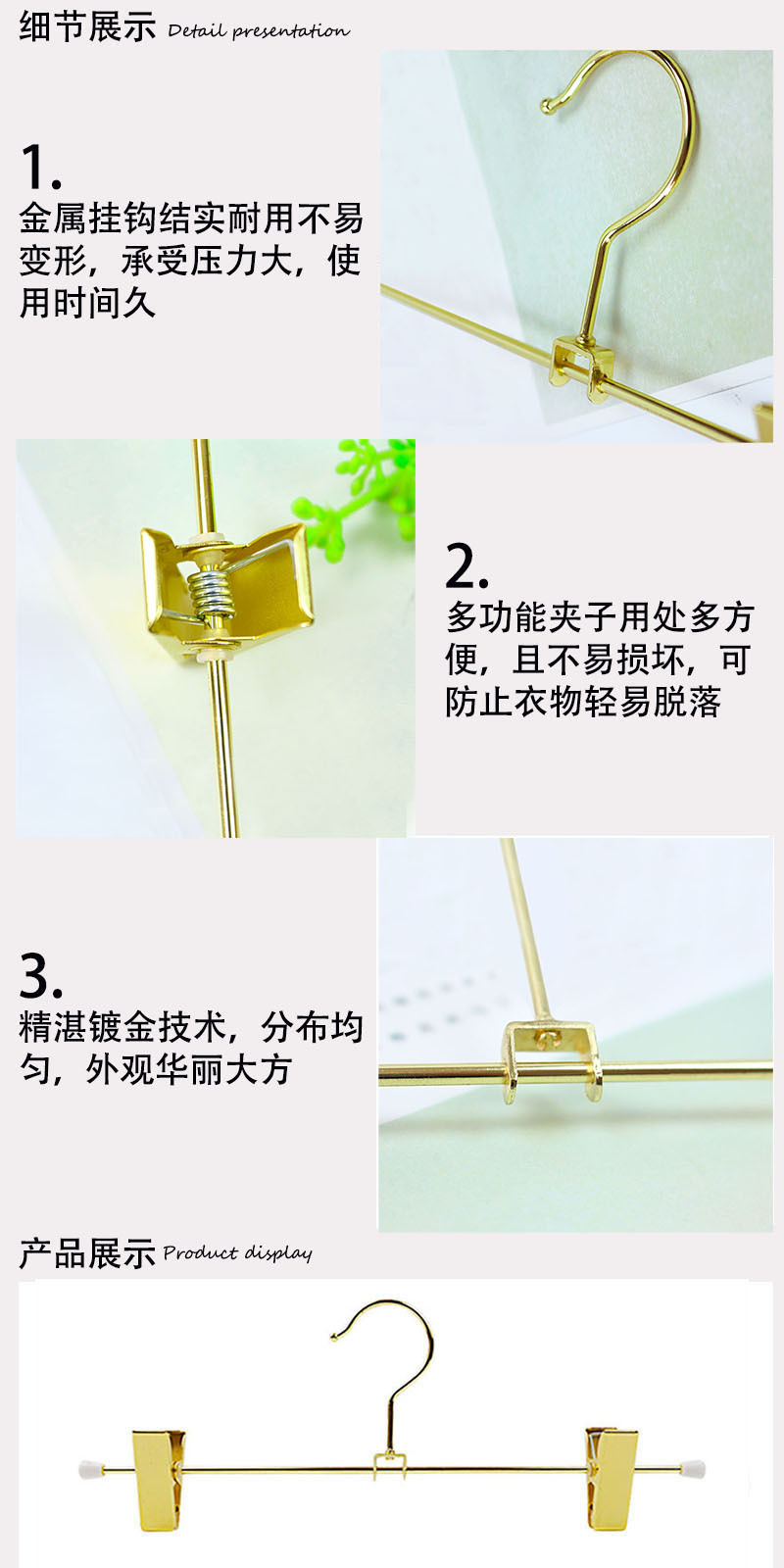 细节展示 Detail presentation

1.
金属挂钩结实耐用不易变形，承受压力大，使用时间久

2.
多功能夹子用处多方便，且不易损坏，可防止衣物轻易脱落

3.
精湛镀金技术，分布均匀，外观华丽大方

产品展示 Product display