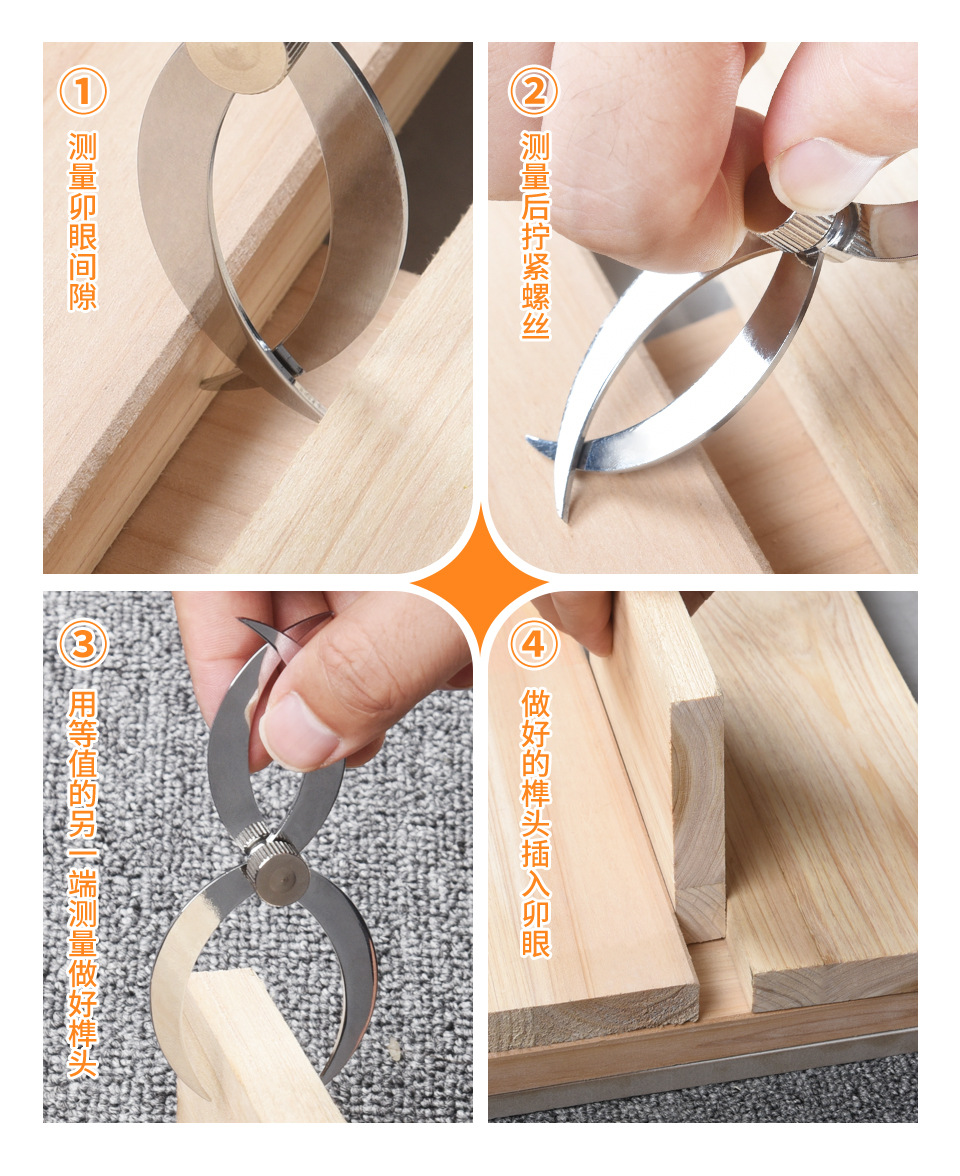 ①
测量卯眼间隙

②
测量后拧紧螺丝

③
用等值的另一端测量做好榫头

④
做好的榫头插入卯眼