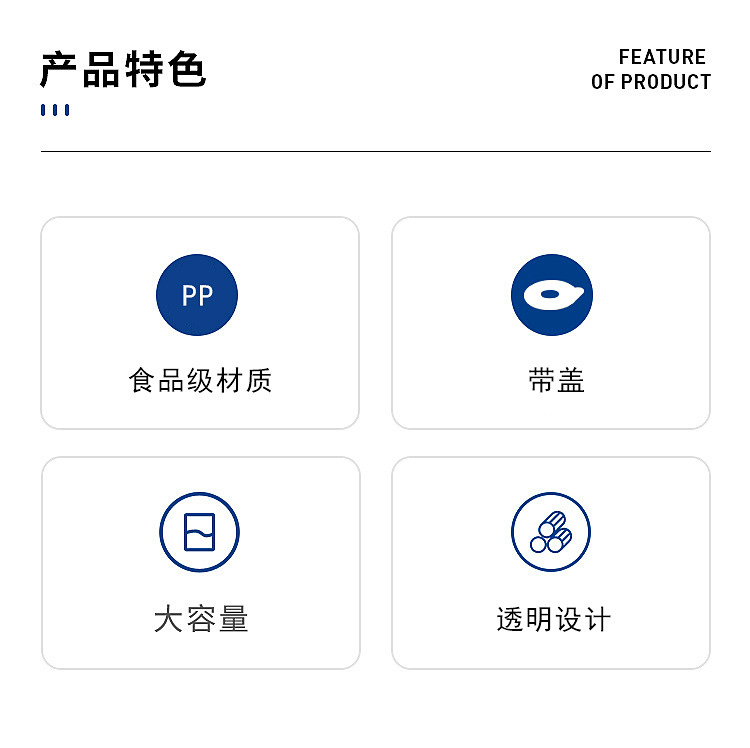 产品特色

FEATURE
OF PRODUCT

PP

食品级材质

带盖

大容量

透明设计