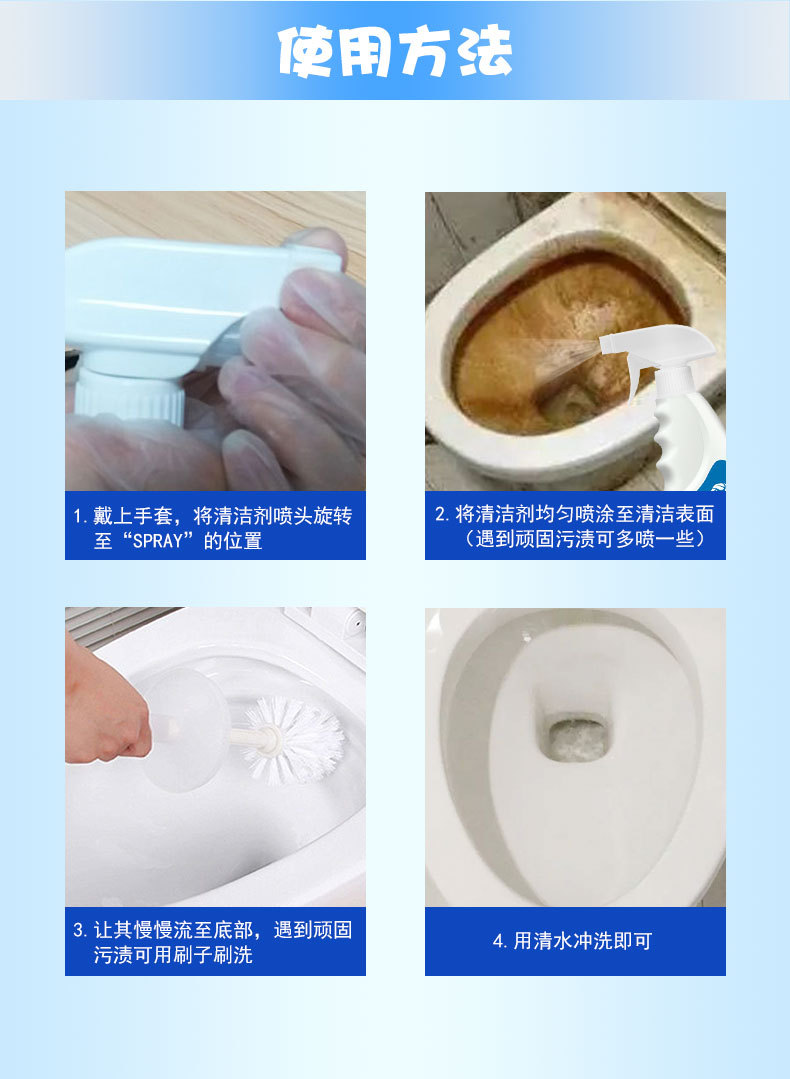 使用方法

1. 戴上手套，将清洁剂喷头旋转至“SPRAY”的位置

2. 将清洁剂均匀喷涂至清洁表面（遇到顽固污渍可多喷一些）

3. 让其慢慢流至底部，遇到顽固污渍可用刷子刷洗

4. 用清水冲洗即可