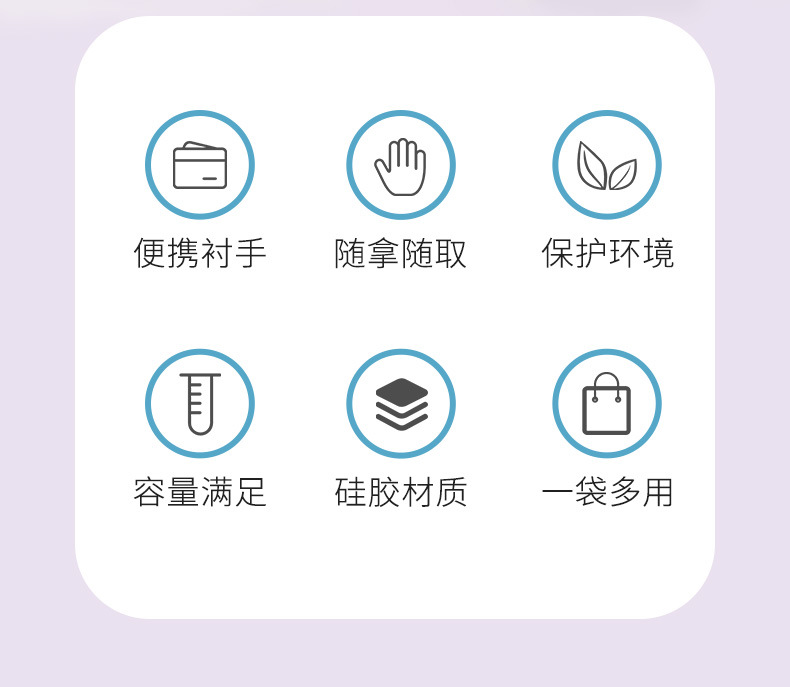 便携衬手

随拿随取

保护环境

容量满足

硅胶材质

一袋多用