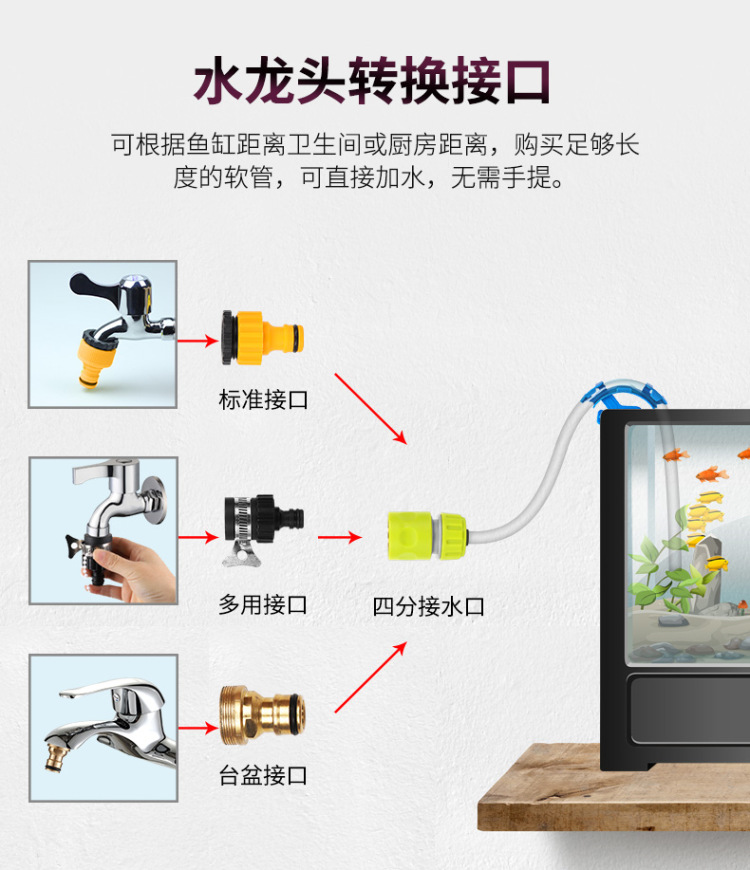 水龙头转换接口

可根据鱼缸距离卫生间或厨房距离，购买足够长度的软管，可直接加水，无需手提。

标准接口

多用接口

四分接水口

台盆接口