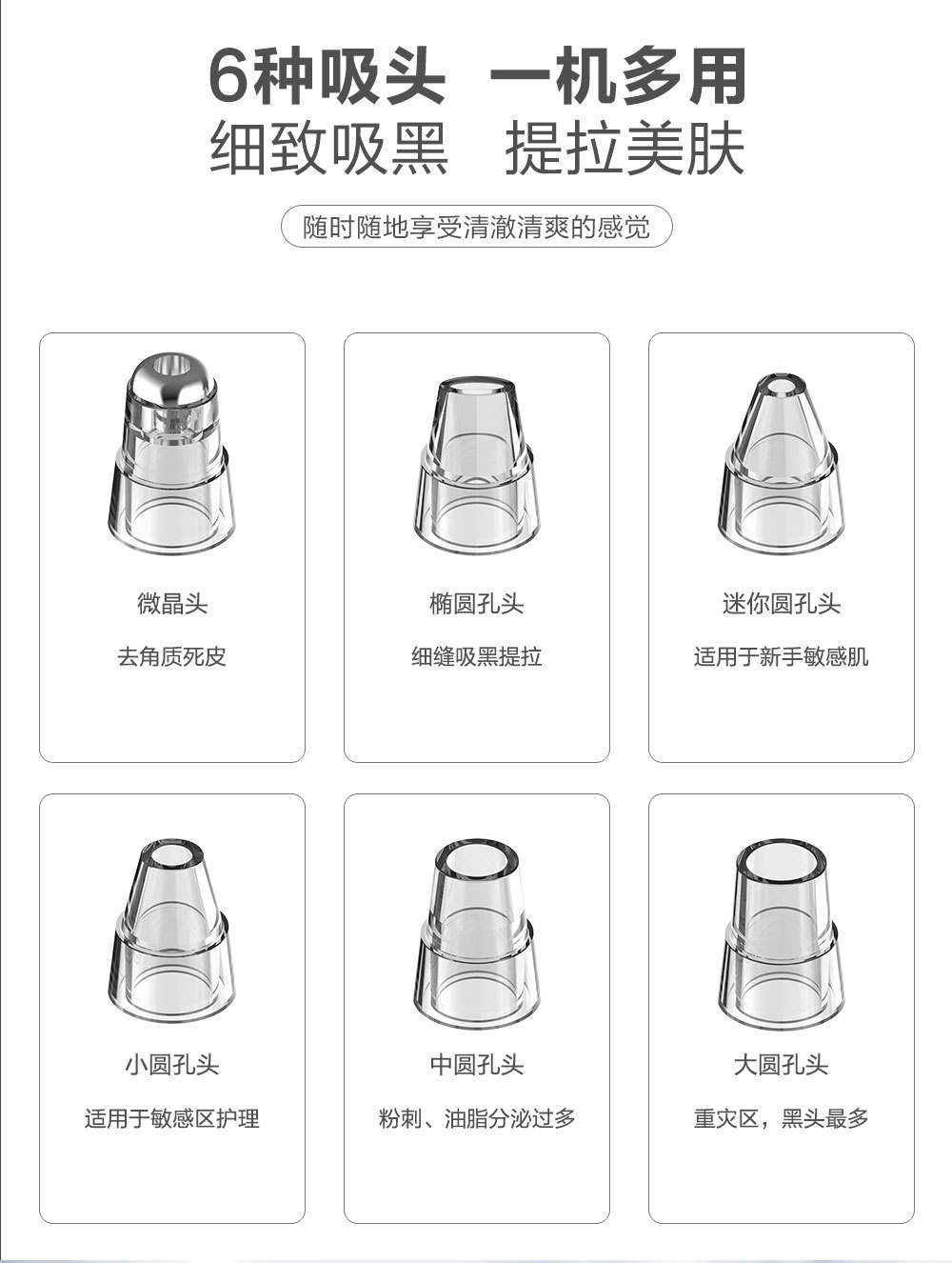 6种吸头 一机多用
细致吸黑 提拉美肤

随时随地享受清澈清爽的感觉

微晶头

去角质死皮

椭圆孔头

细缝吸黑提拉

迷你圆孔头

适用于新手敏感肌

小圆孔头

适用于敏感区护理

中圆孔头

粉刺、油脂分泌过多

大圆孔头

重灾区，黑头最多