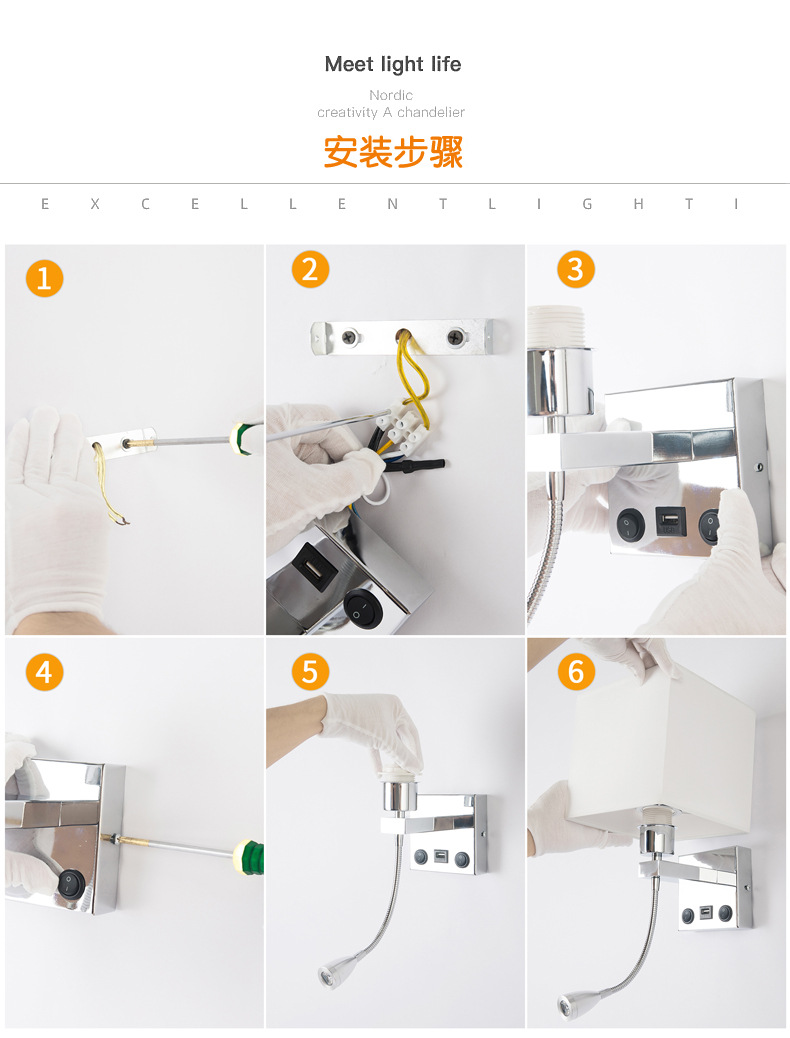 Meet light life

Nordic
creativity A chandelier

安装步骤

E X C E L L E N T L I G H T I

1

2

3

4

5

6