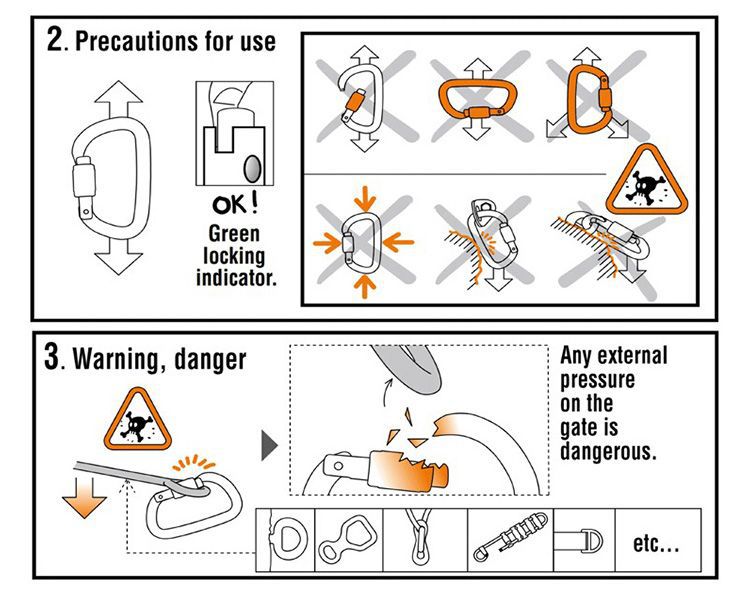 2. Precautions for use

OK!
Green locking indicator.

3. Warning, danger

Any external pressure on the gate is dangerous.

etc...