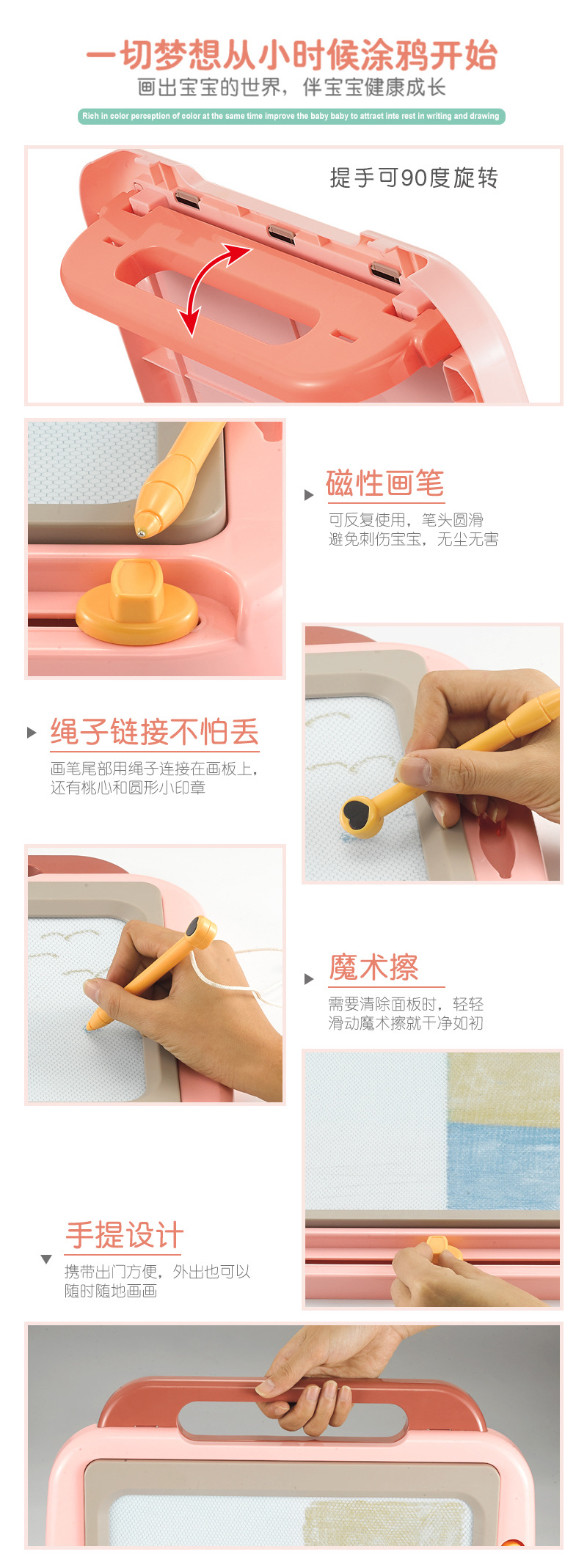 一切梦想从小时候涂鸦开始
画出宝宝的世界，伴宝宝健康成长

Rich in color perception of color at the same time improve the baby baby to attract inte rest in writing and drawing

提手可90度旋转

磁性画笔
可反复使用，笔头圆滑
避免刺伤宝宝，无尘无害

绳子链接不怕丢
画笔尾部用绳子连接在画板上，
还有桃心和圆形小印章

魔术擦
需要清除面板时，轻轻
滑动魔术擦就干净如初

手提设计
携带出门方便，外出也可以
随时随地画画