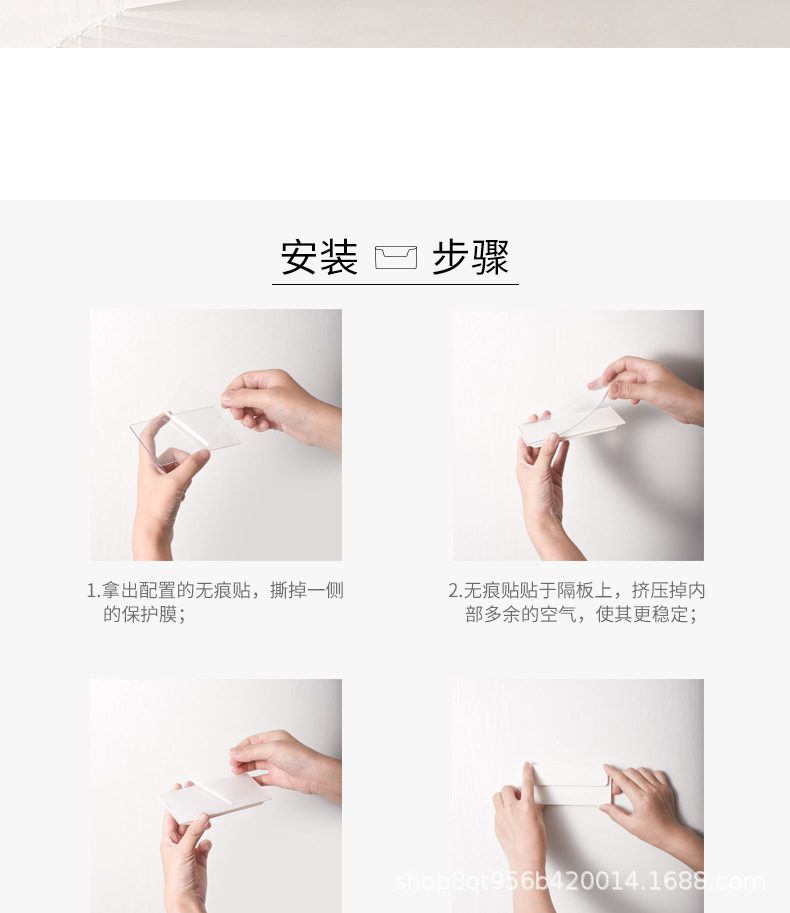 安装 步骤

1.拿出配置的无痕贴，撕掉一侧的保护膜；

2.无痕贴贴于隔板上，挤压掉内部多余的空气，使其更稳定；

shop8qt956b420014.1688.com