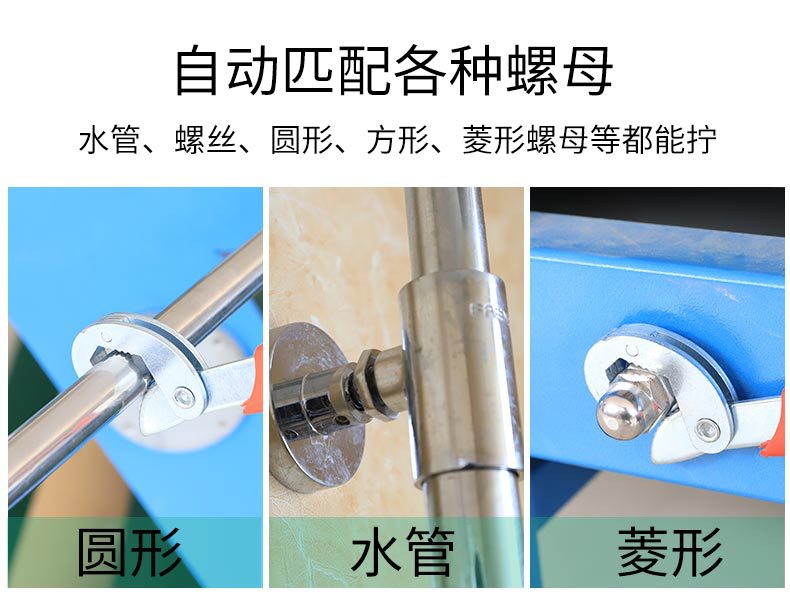 自动匹配各种螺母

水管、螺丝、圆形、方形、菱形螺母等都能拧

圆形

水管

菱形