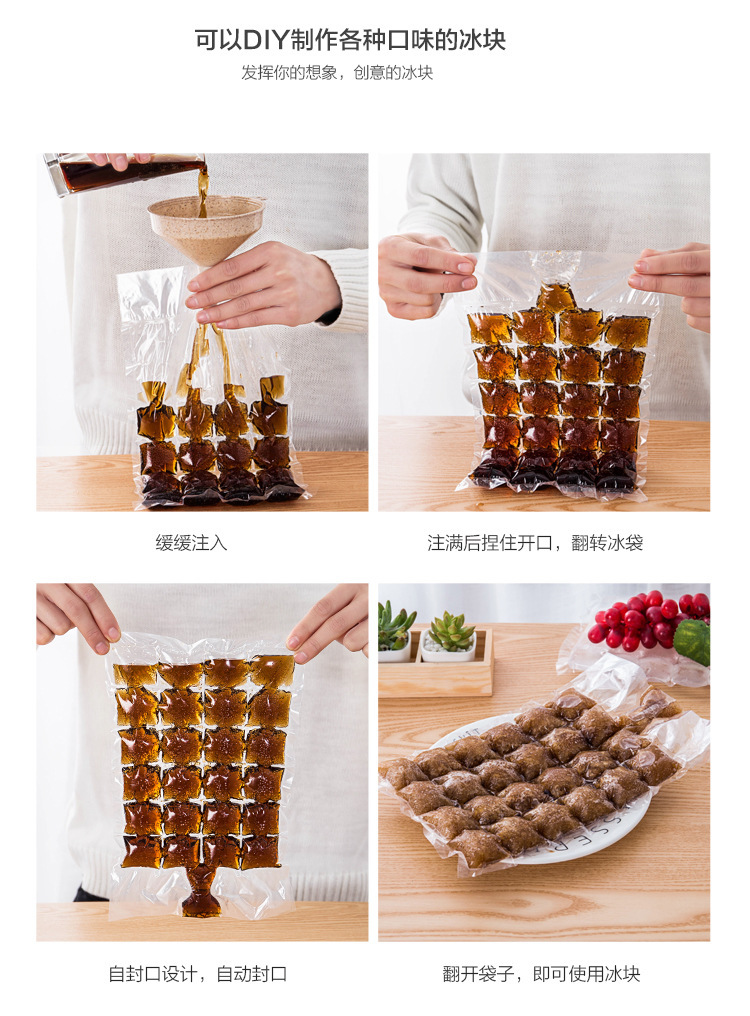 可以DIY制作各种口味的冰块

发挥你的想象，创意的冰块

缓缓注入

注满后捏住开口，翻转冰袋

自封口设计，自动封口

翻开袋子，即可使用冰块