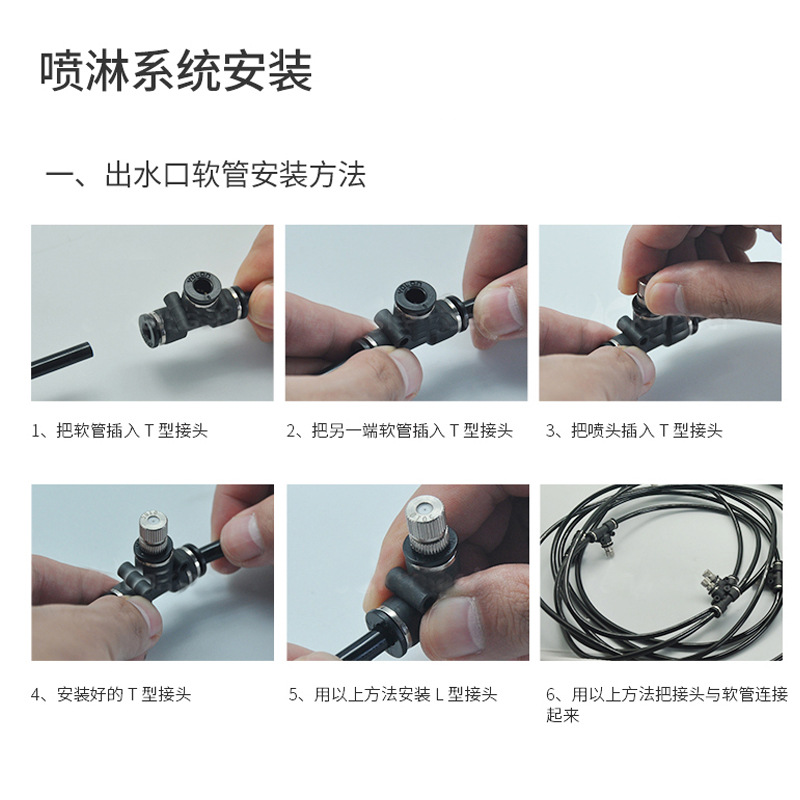 喷淋系统安装

一、出水口软管安装方法

1、把软管插入 T 型接头

2、把另一端软管插入 T 型接头

3、把喷头插入 T 型接头

4、安装好的 T 型接头

5、用以上方法安装 L 型接头

6、用以上方法把接头与软管连接起来