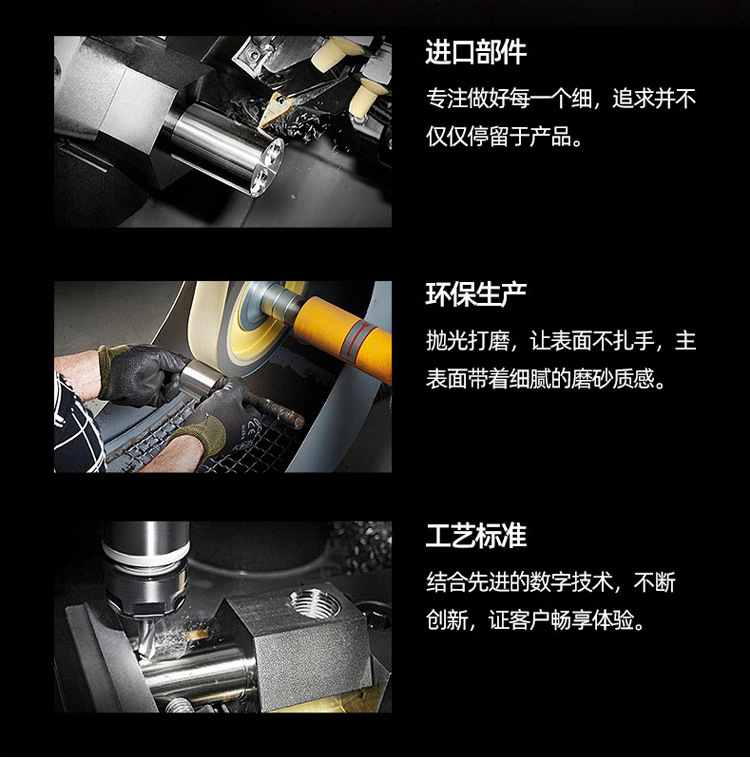 进口部件

专注做好每一个细，追求并不仅仅停留于产品。

环保生产

抛光打磨，让表面不扎手，主表面带着细腻的磨砂质感。

工艺标准

结合先进的数字技术，不断创新，证客户畅享体验。