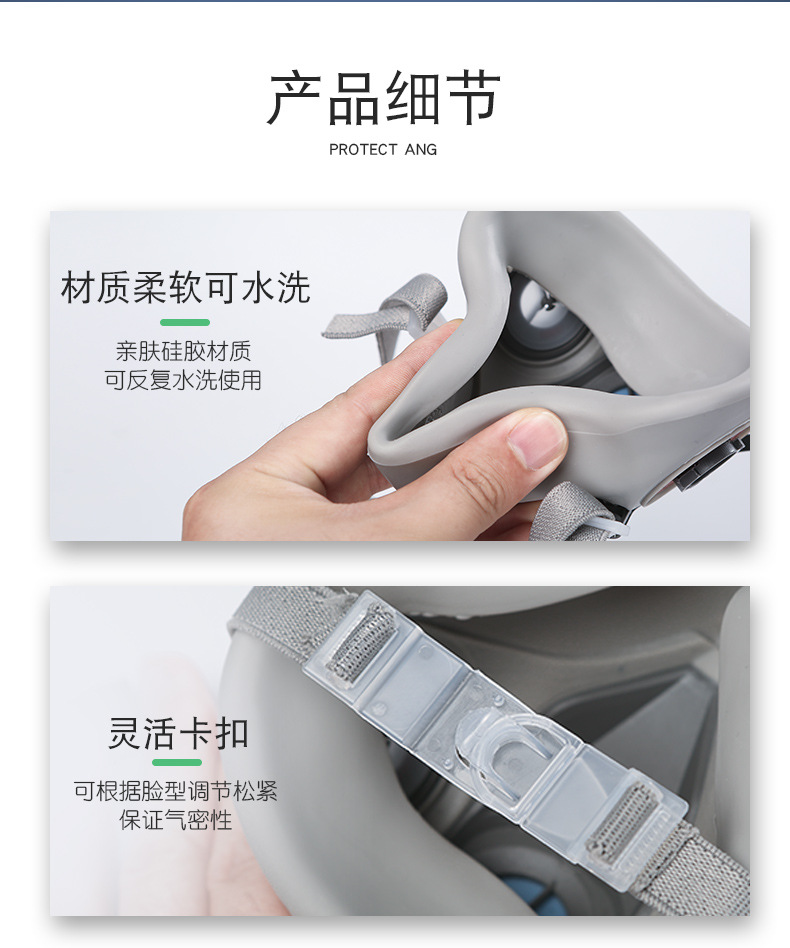 产品细节
PROTECT ANG

材质柔软可水洗
亲肤硅胶材质
可反复水洗使用

灵活卡扣
可根据脸型调节松紧
保证气密性