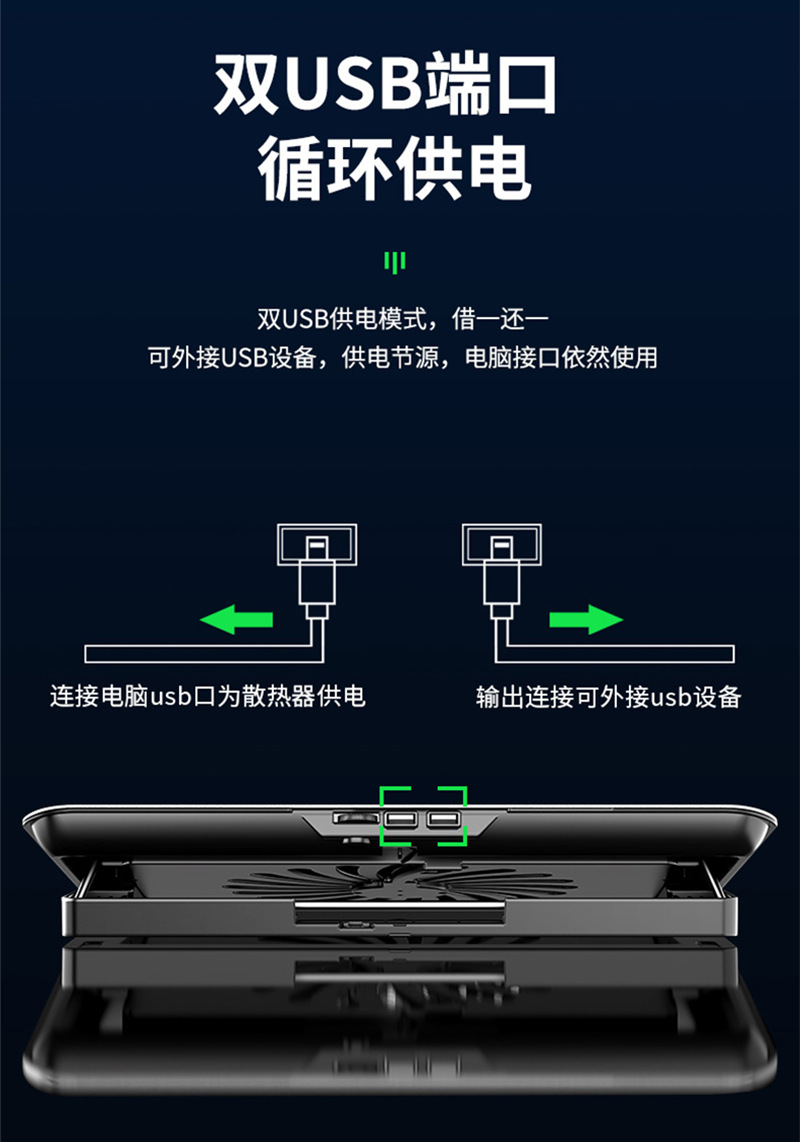 双USB端口
循环供电

双USB供电模式，借一还一
可外接USB设备，供电节源，电脑接口依然使用

连接电脑usb口为散热器供电

输出连接可外接usb设备