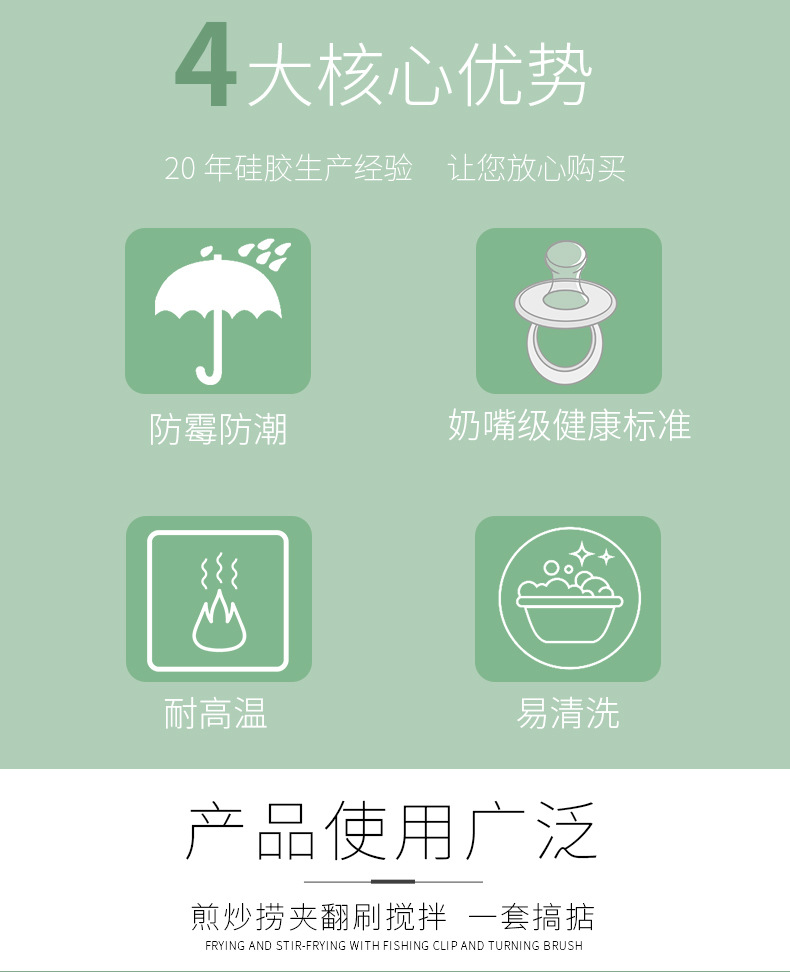 4大核心优势

20年硅胶生产经验 让您放心购买

防霉防潮

奶嘴级健康标准

耐高温

易清洗

产品使用广泛

煎炒捞夹翻刷搅拌 一套搞掂

FRYING AND STIR-FRYING WITH FISHING CLIP AND TURNING BRUSH