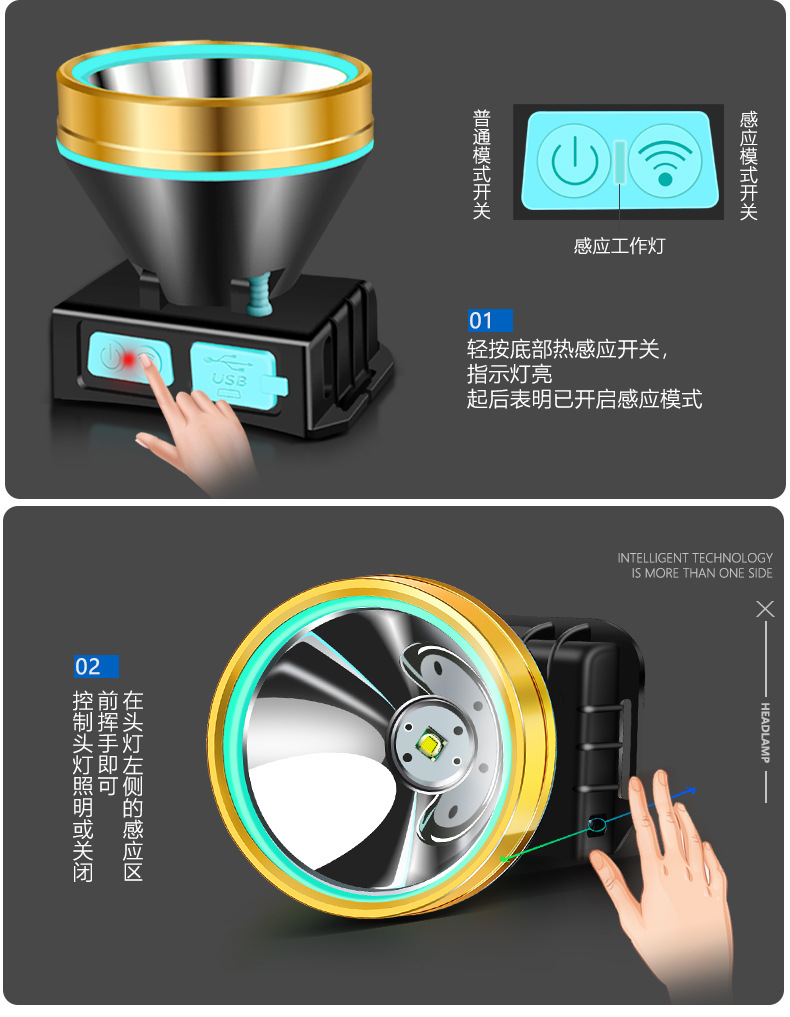 USB

普通模式开关

感应模式开关

感应工作灯

01
轻按底部热感应开关，
指示灯亮
起后表明已开启感应模式

INTELLIGENT TECHNOLOGY
IS MORE THAN ONE SIDE

HEADLAMP

02
在头灯左侧的感应区
前挥手即可
控制头灯照明或关闭